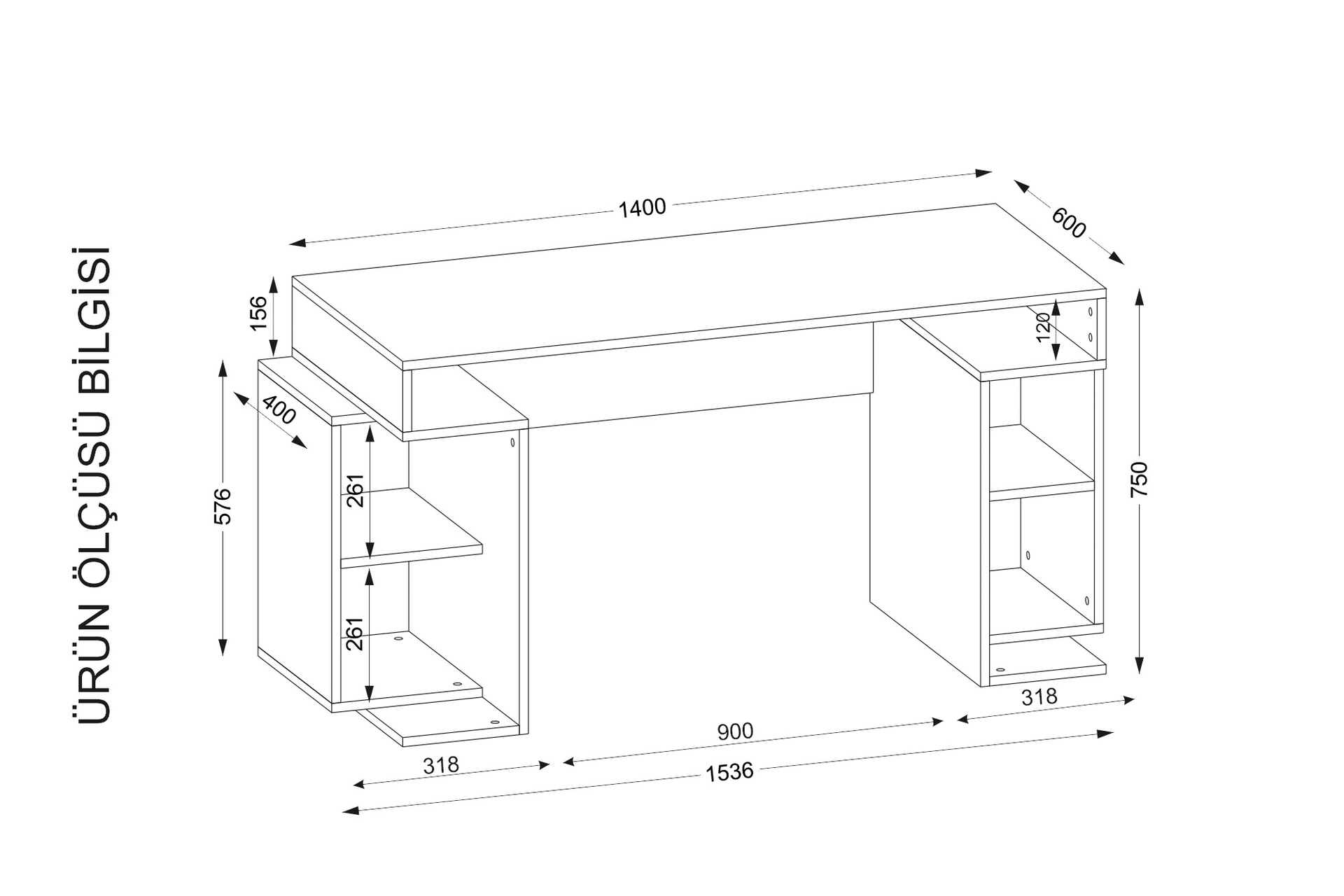 ÜRÜN ÖLÇÜSÜ BİLGİSİ

1400
600
156
120
400
576
261
261
750
318
900
318
1536