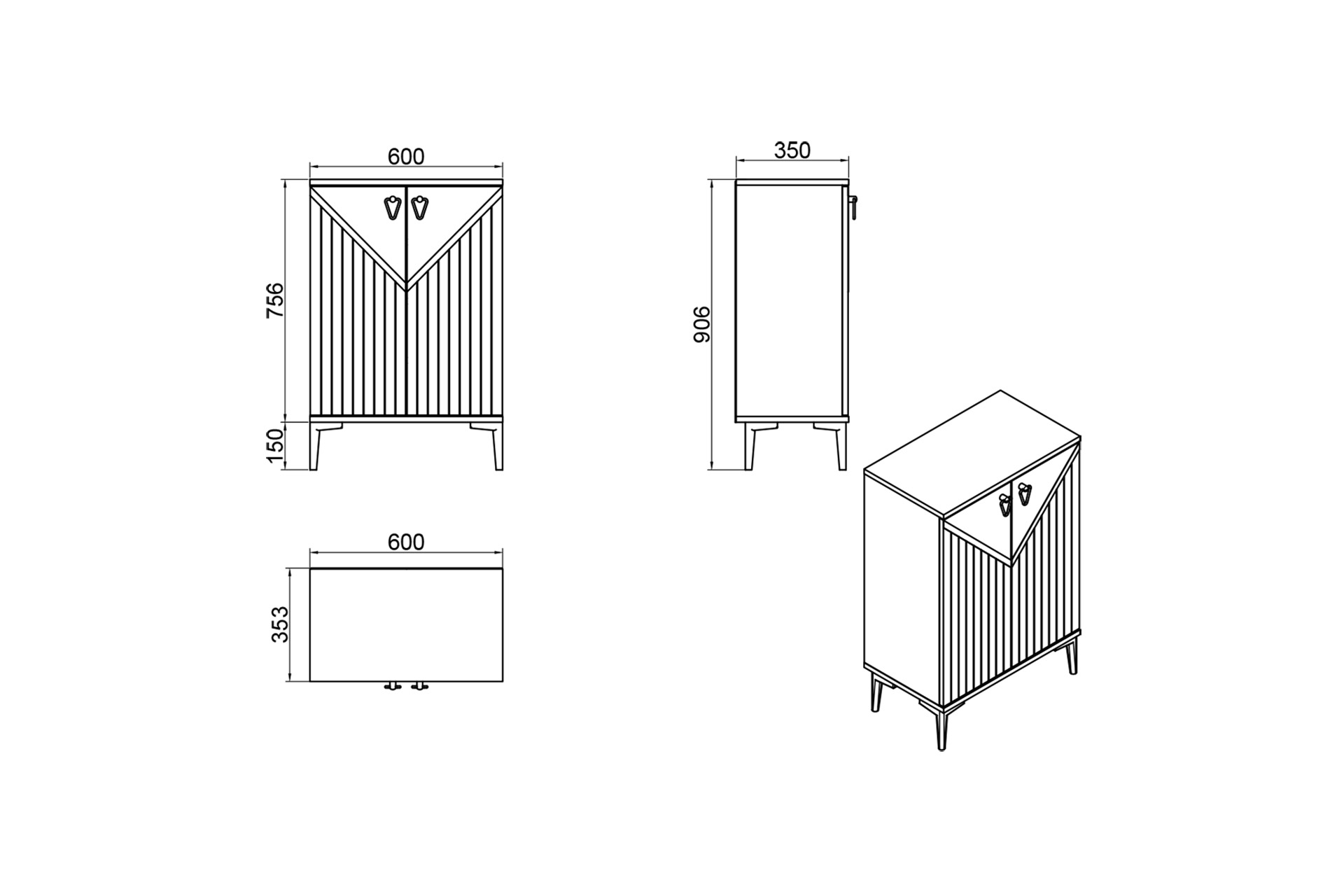 600

756

150

350

906

600

353