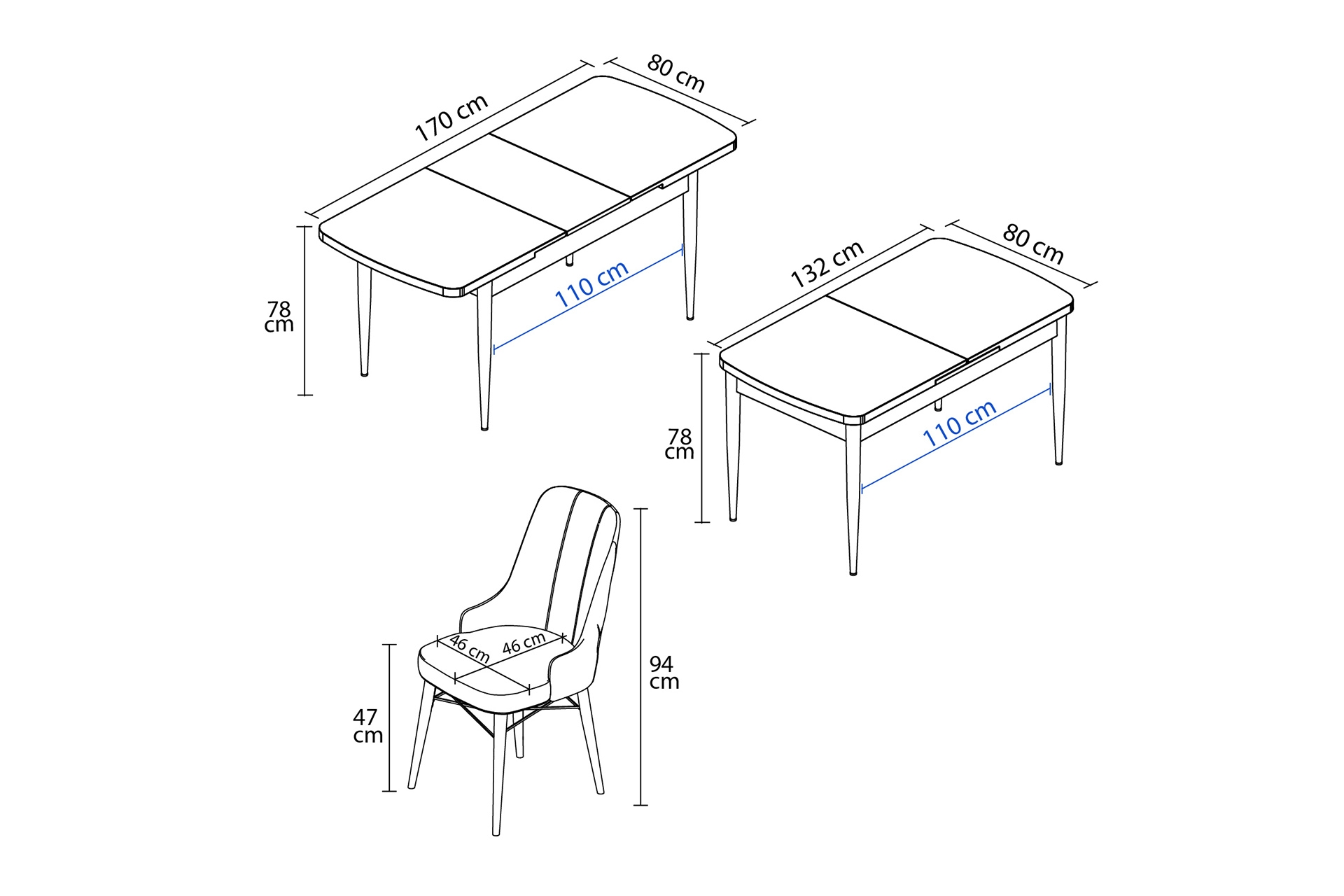 170 cm
80 cm
78 cm
110 cm
132 cm
80 cm
78 cm
110 cm
46 cm
46 cm
47 cm
94 cm