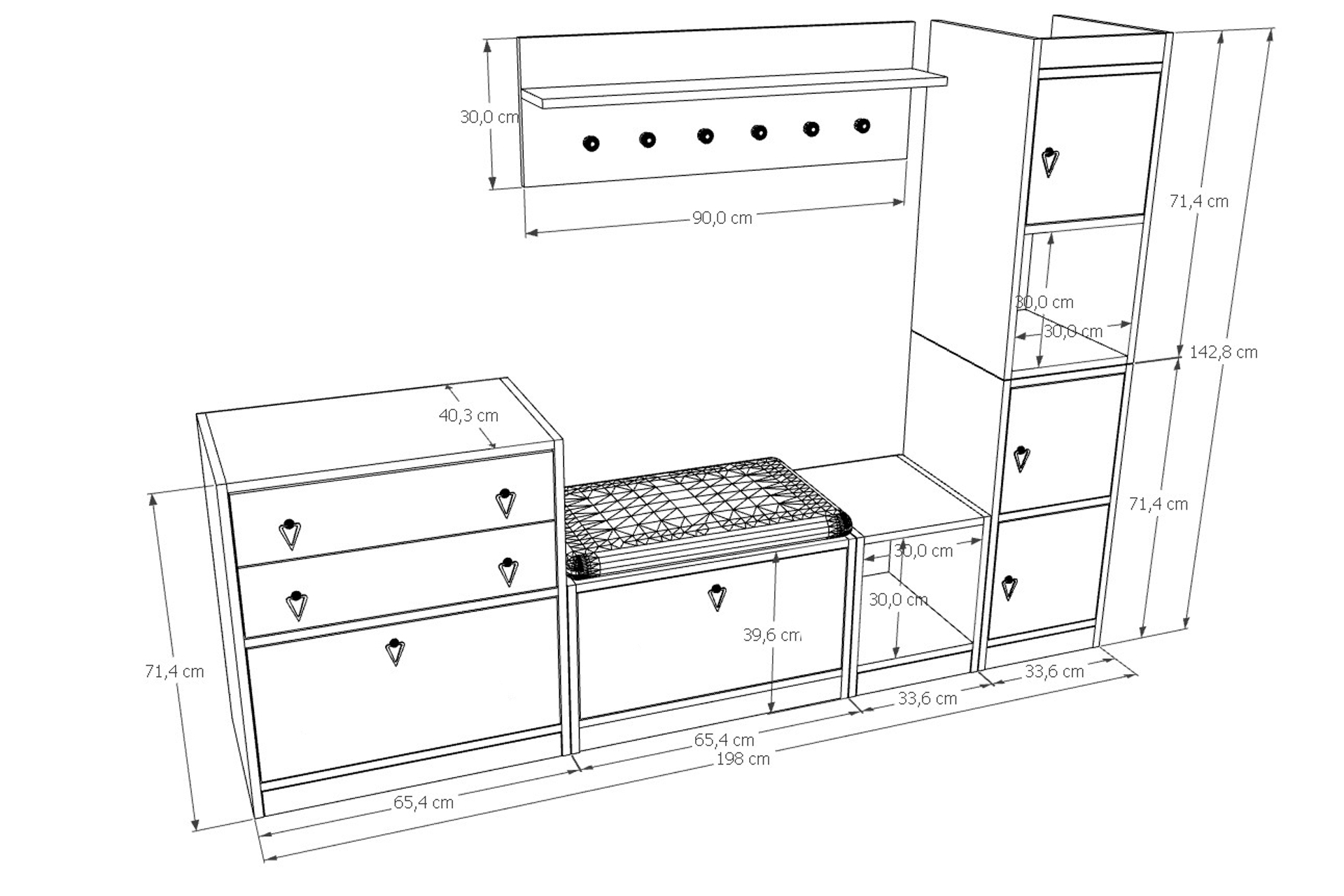 30,0 cm
90,0 cm
71,4 cm
30,0 cm
30,0 cm
142,8 cm
40,3 cm
71,4 cm
30,0 cm
30,0 cm
39,6 cm
71,4 cm
33,6 cm
33,6 cm
65,4 cm
198 cm
65,4 cm