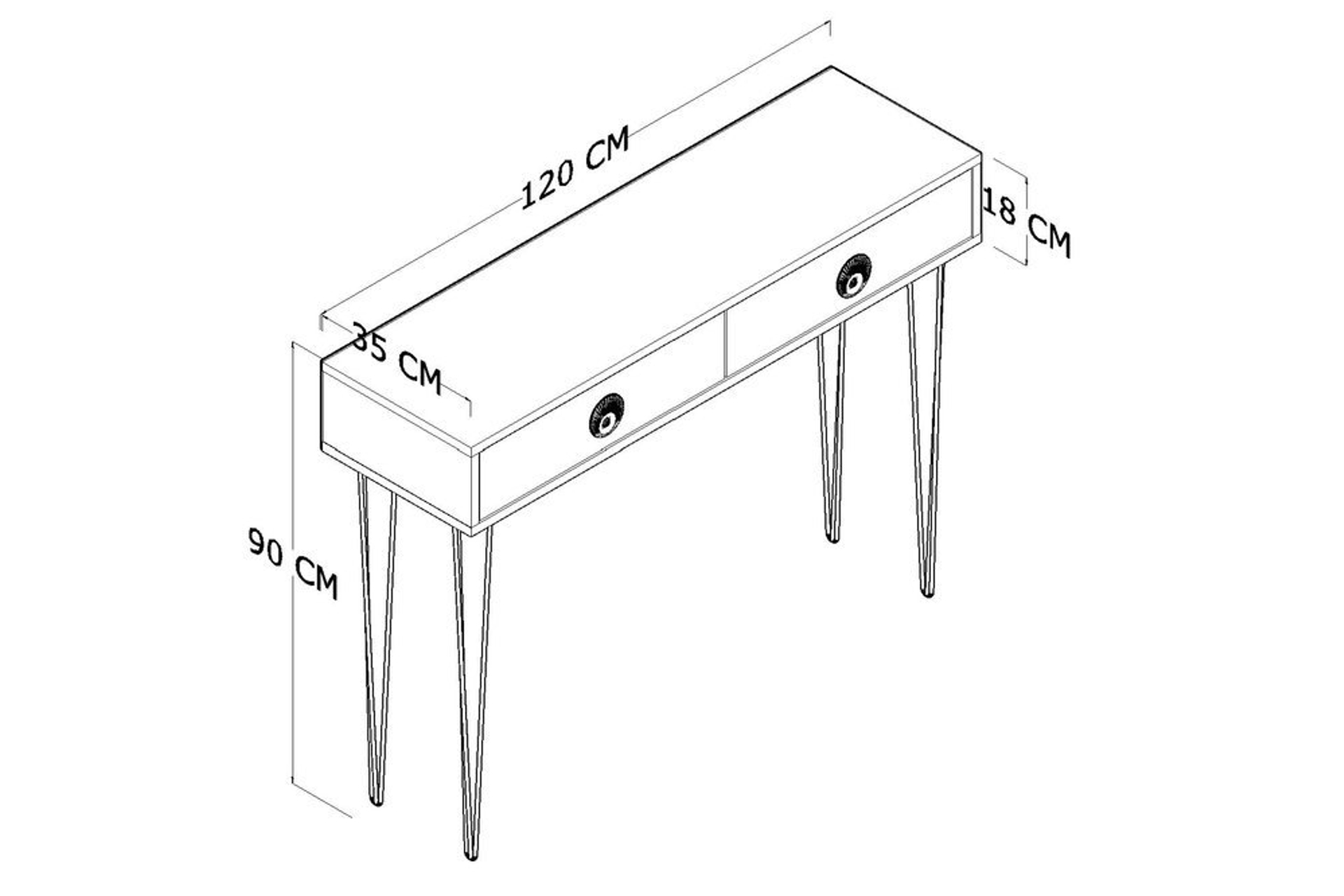 120 CM
18 CM
35 CM
90 CM