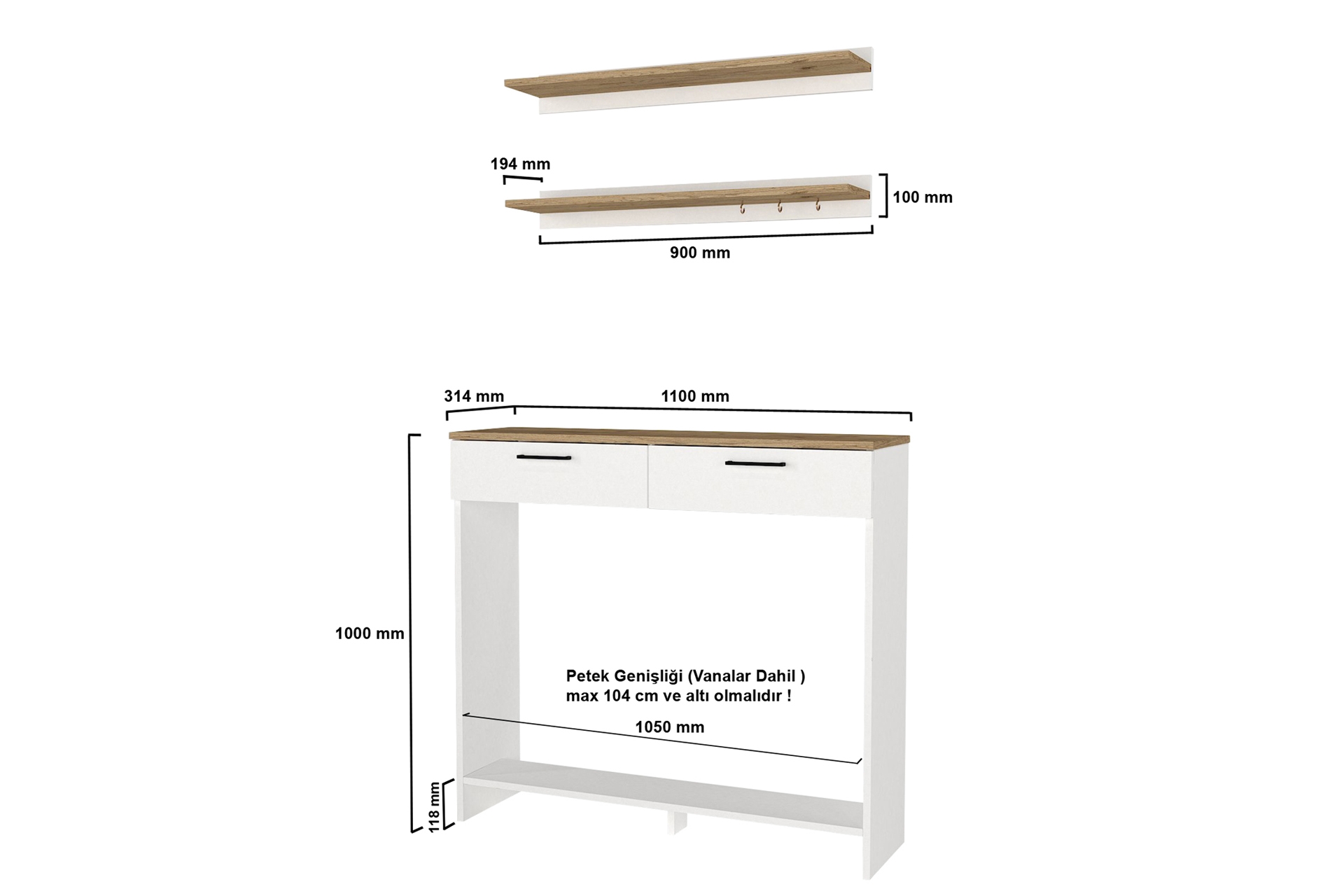 194 mm

100 mm

900 mm

314 mm

1100 mm

1000 mm

Petek Genişliği (Vanalar Dahil )
max 104 cm ve altı olmalıdır !

1050 mm

118 mm