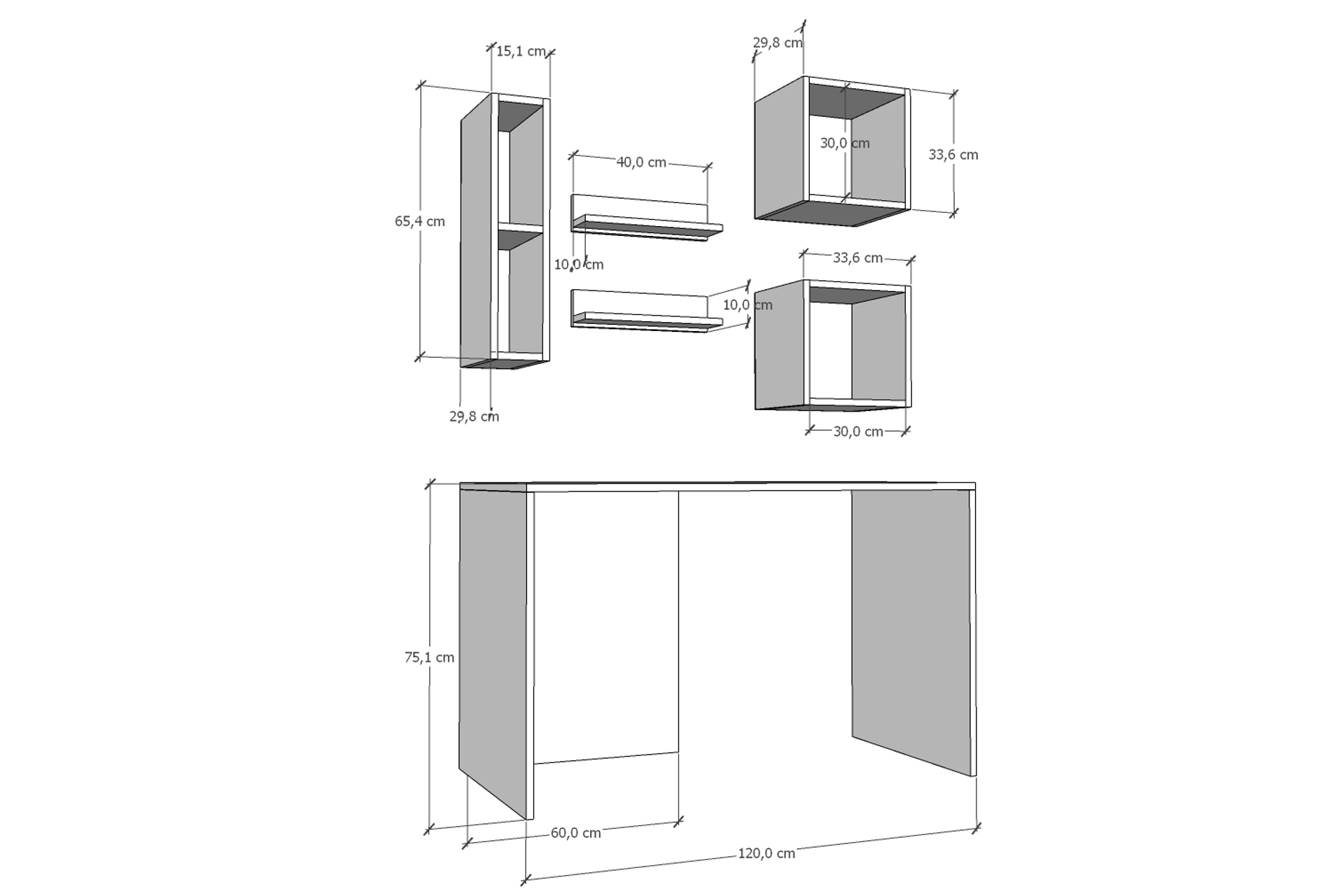 15,1 cm
29,8 cm
65,4 cm
40,0 cm
30,0 cm
33,6 cm
10,0 cm
33,6 cm
10,0 cm
29,8 cm
30,0 cm
75,1 cm
60,0 cm
120,0 cm