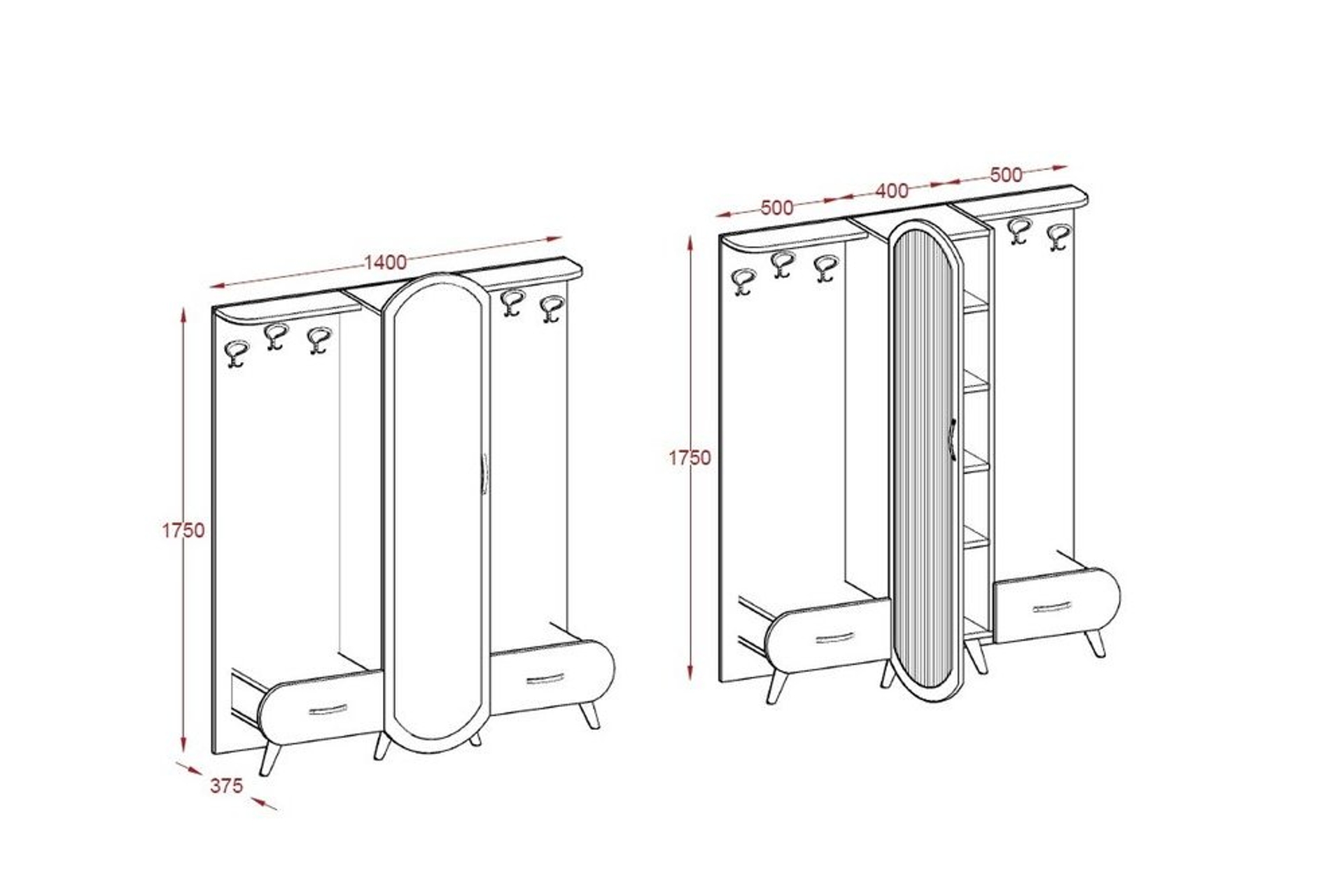 1400

1750

375

500

400

500

1750