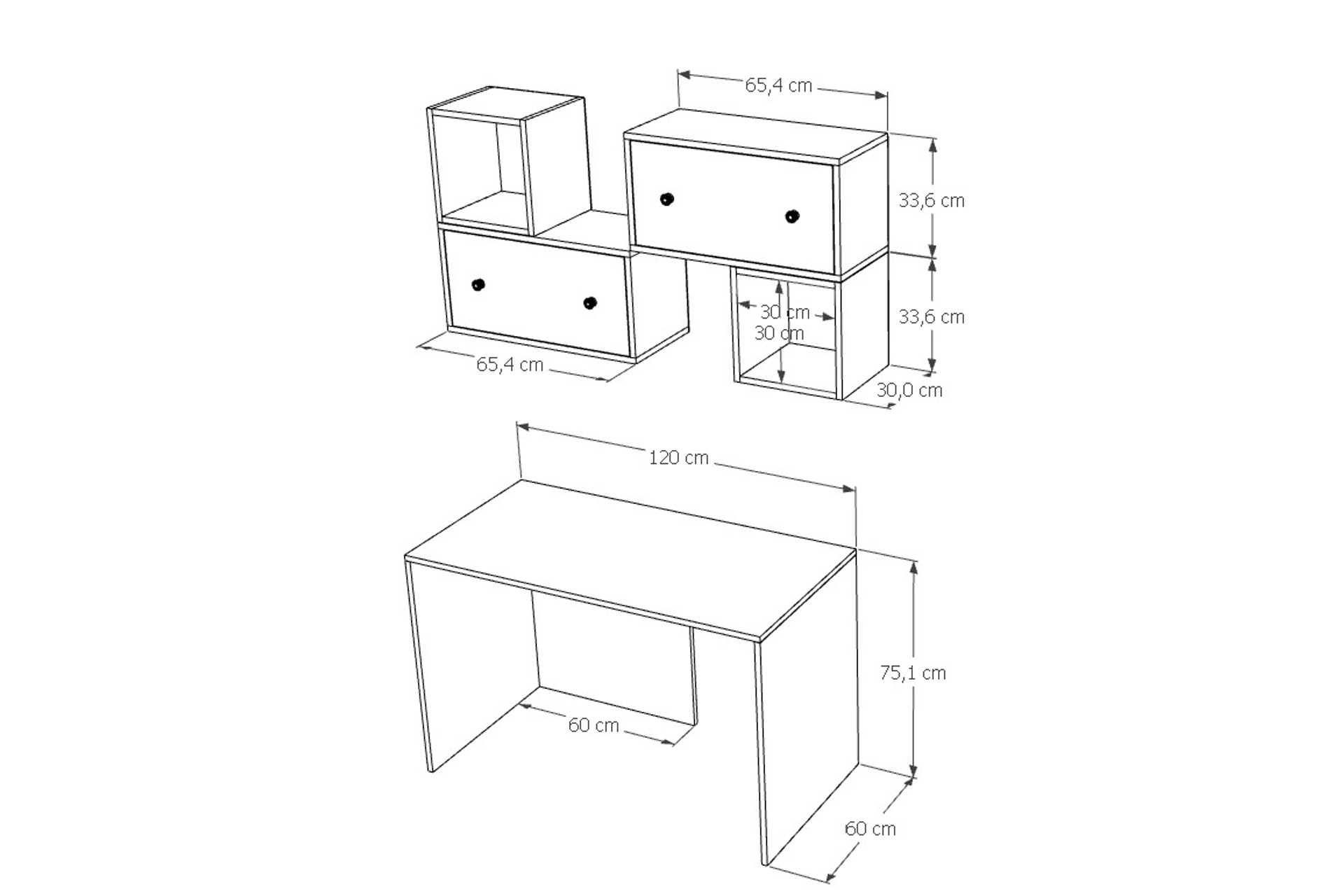 65,4 cm
33,6 cm
30 cm
30 cm
33,6 cm
65,4 cm
30,0 cm
120 cm
75,1 cm
60 cm
60 cm