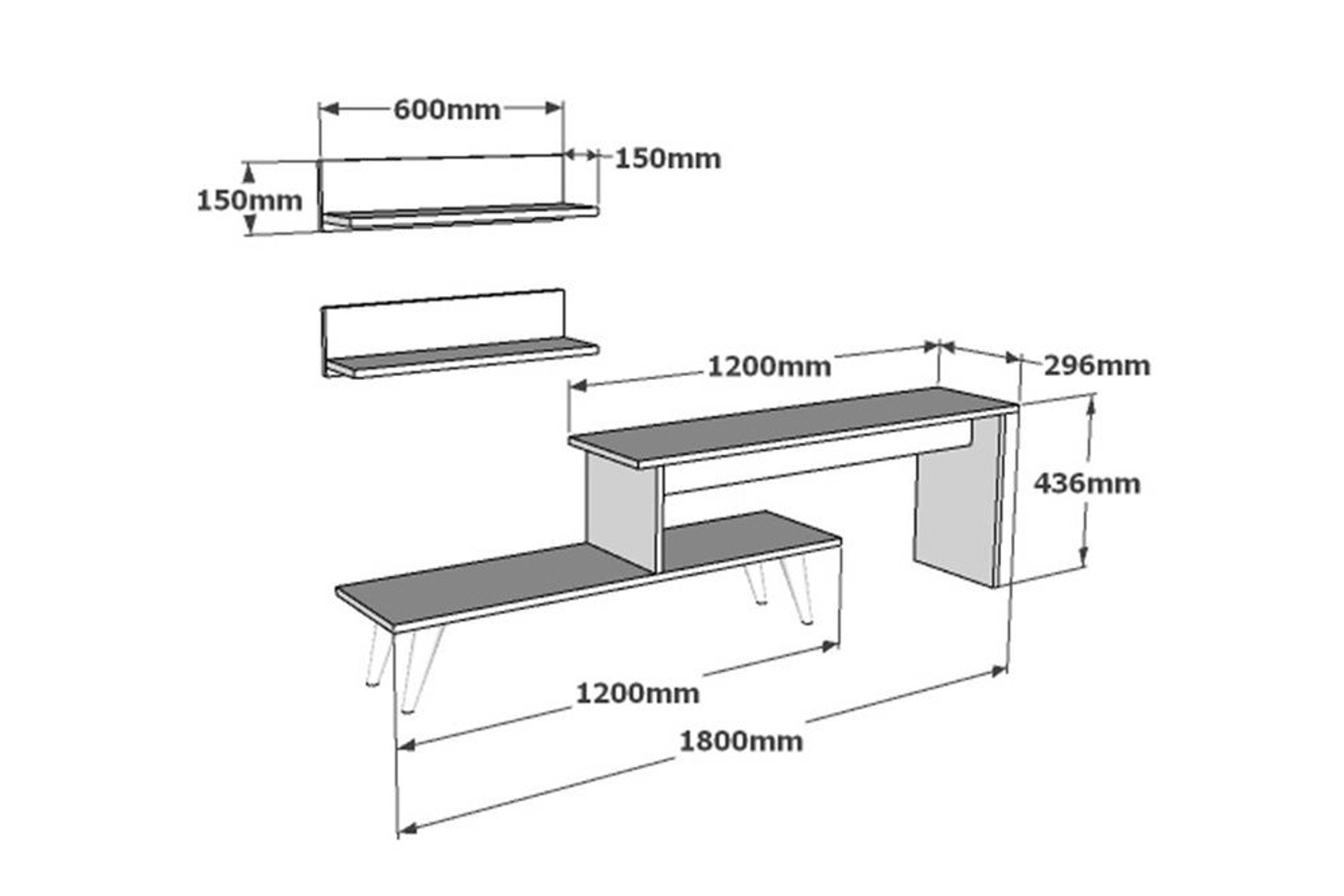 600mm
150mm
150mm
1200mm
296mm
436mm
1200mm
1800mm