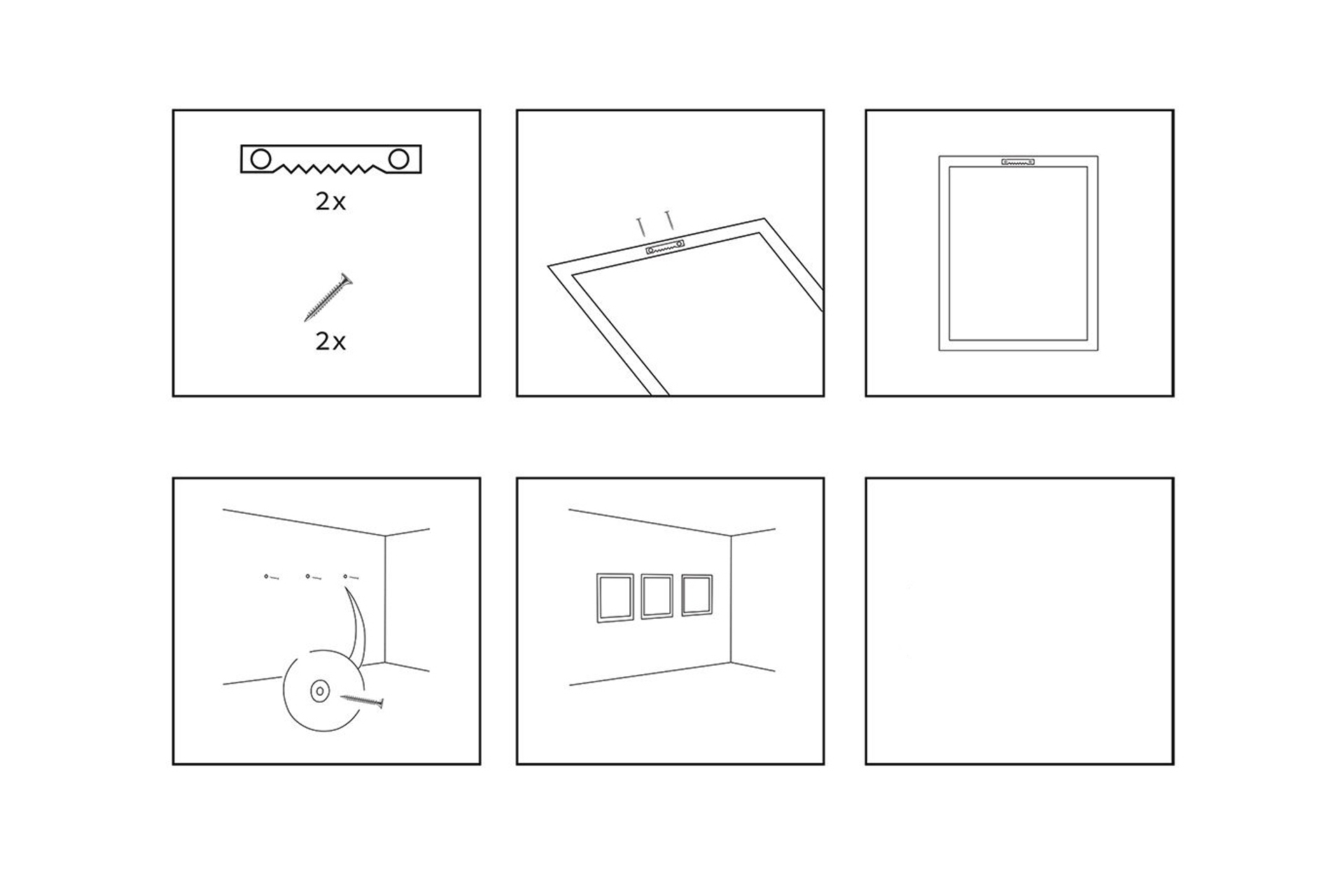 2x

2x