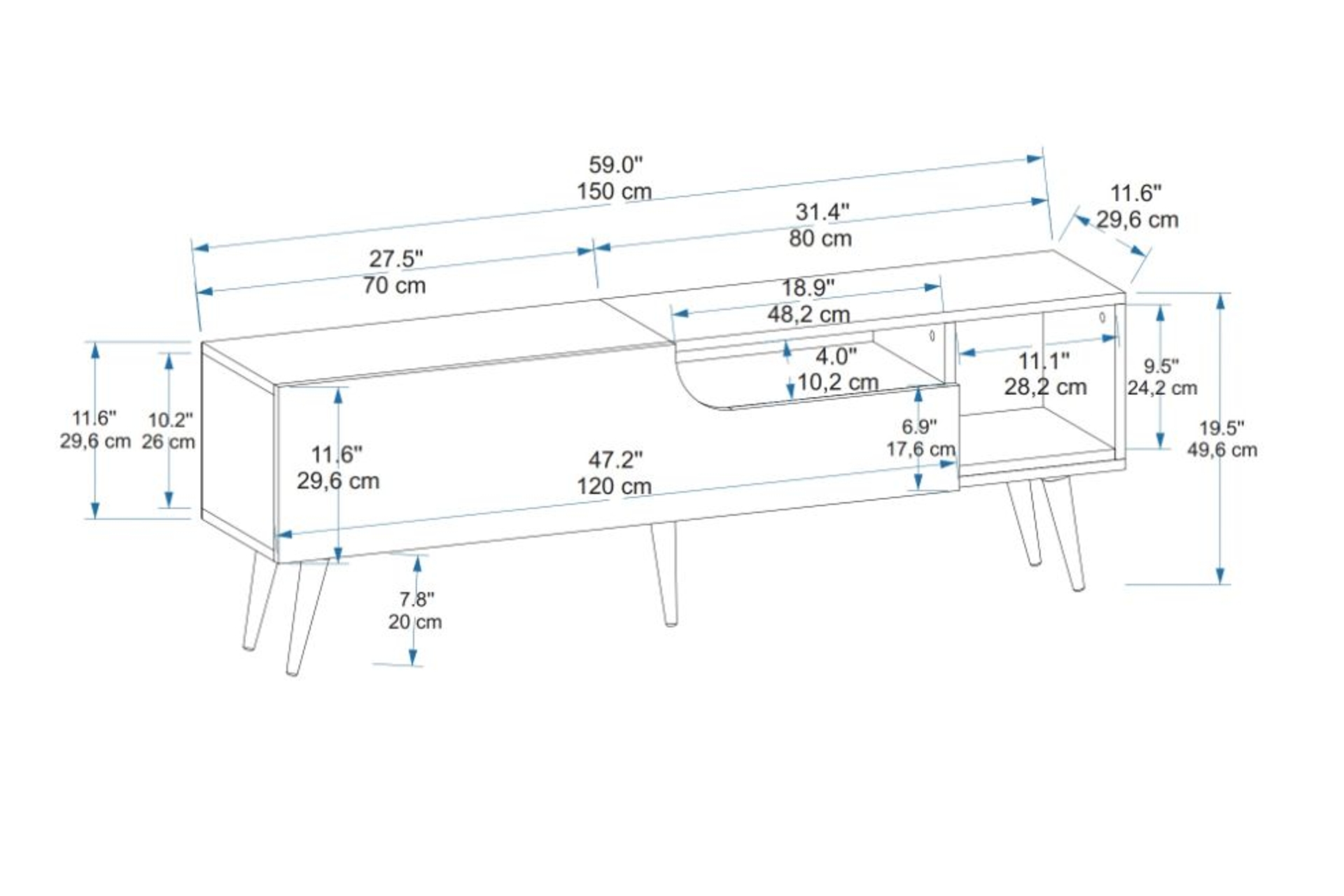 59.0"
150 cm

11.6"
29,6 cm

31.4"
80 cm

27.5"
70 cm

18.9"
48,2 cm

4.0"
10,2 cm

11.1"
28,2 cm

9.5"
24,2 cm

11.6"
29,6 cm

10.2"
26 cm

11.6"
29,6 cm

47.2"
120 cm

6.9"
17,6 cm

19.5"
49,6 cm

7.8"
20 cm