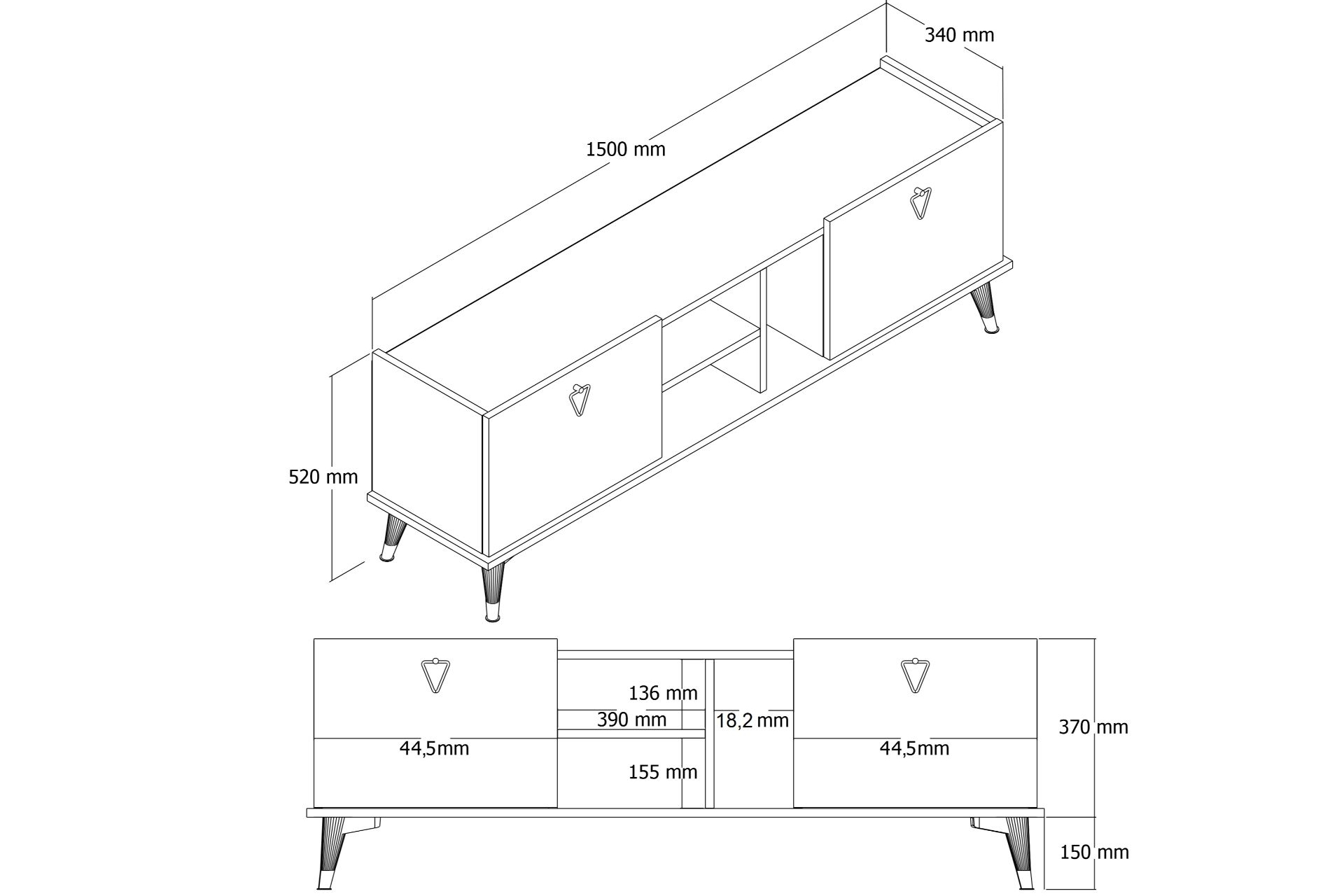 340 mm
1500 mm
520 mm
136 mm
390 mm
18,2 mm
44,5mm
44,5mm
155 mm
370 mm
150 mm