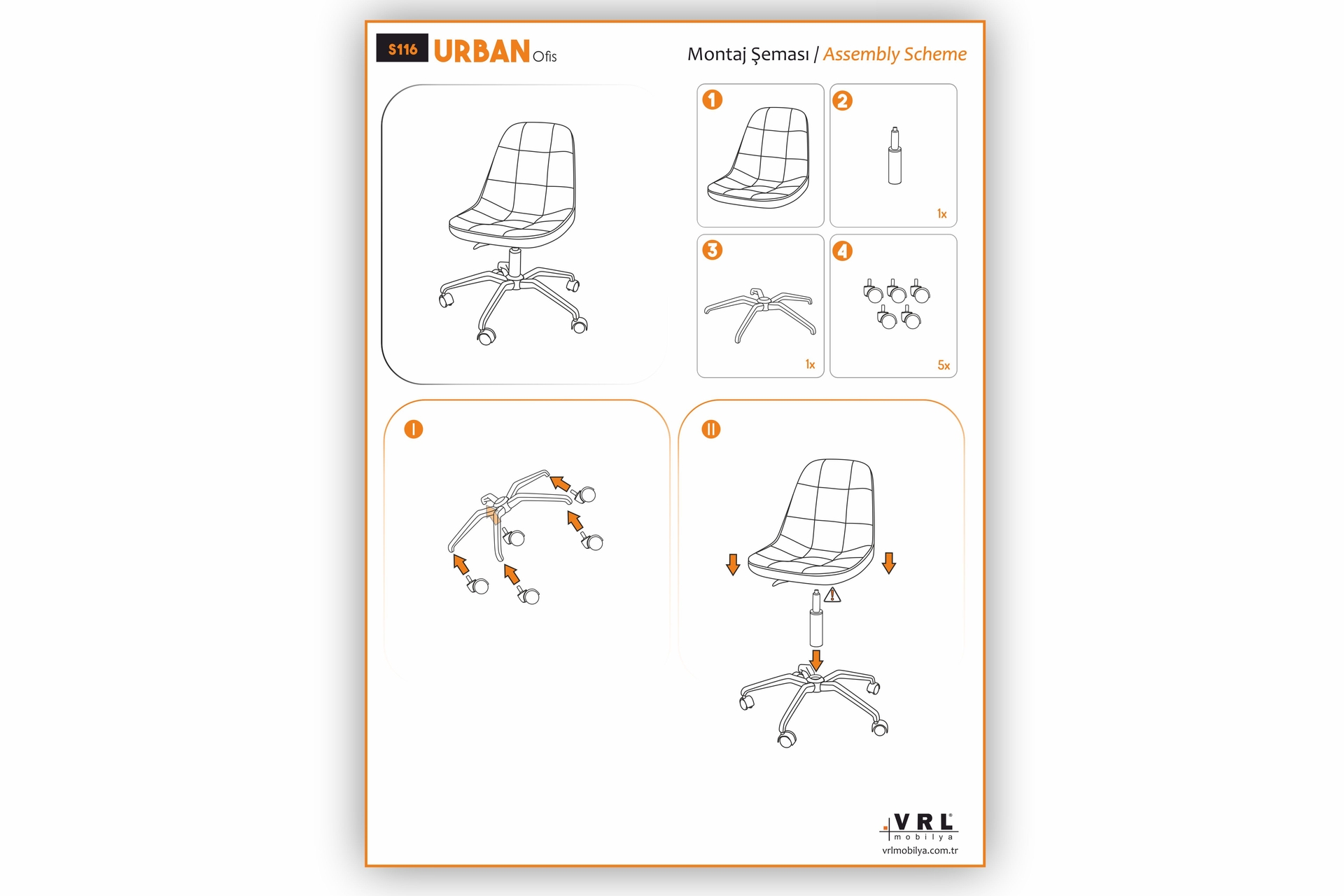 S116 URBAN Ofis

Montaj Şeması / Assembly Scheme

1

2

1x

3

1x

4

5x

I

II

VRL mobilya

vrlmobilya.com.tr