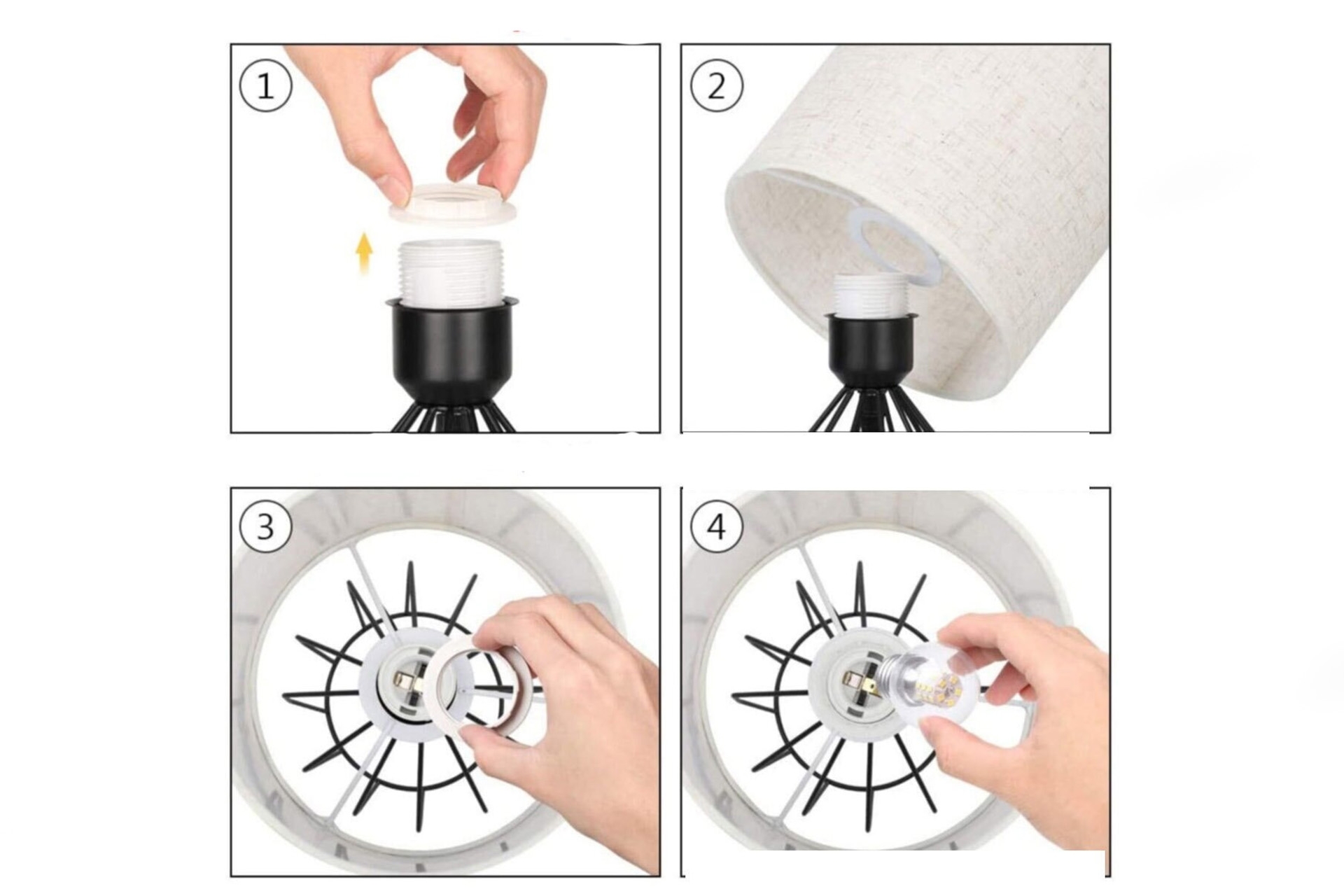 1

2

3

4