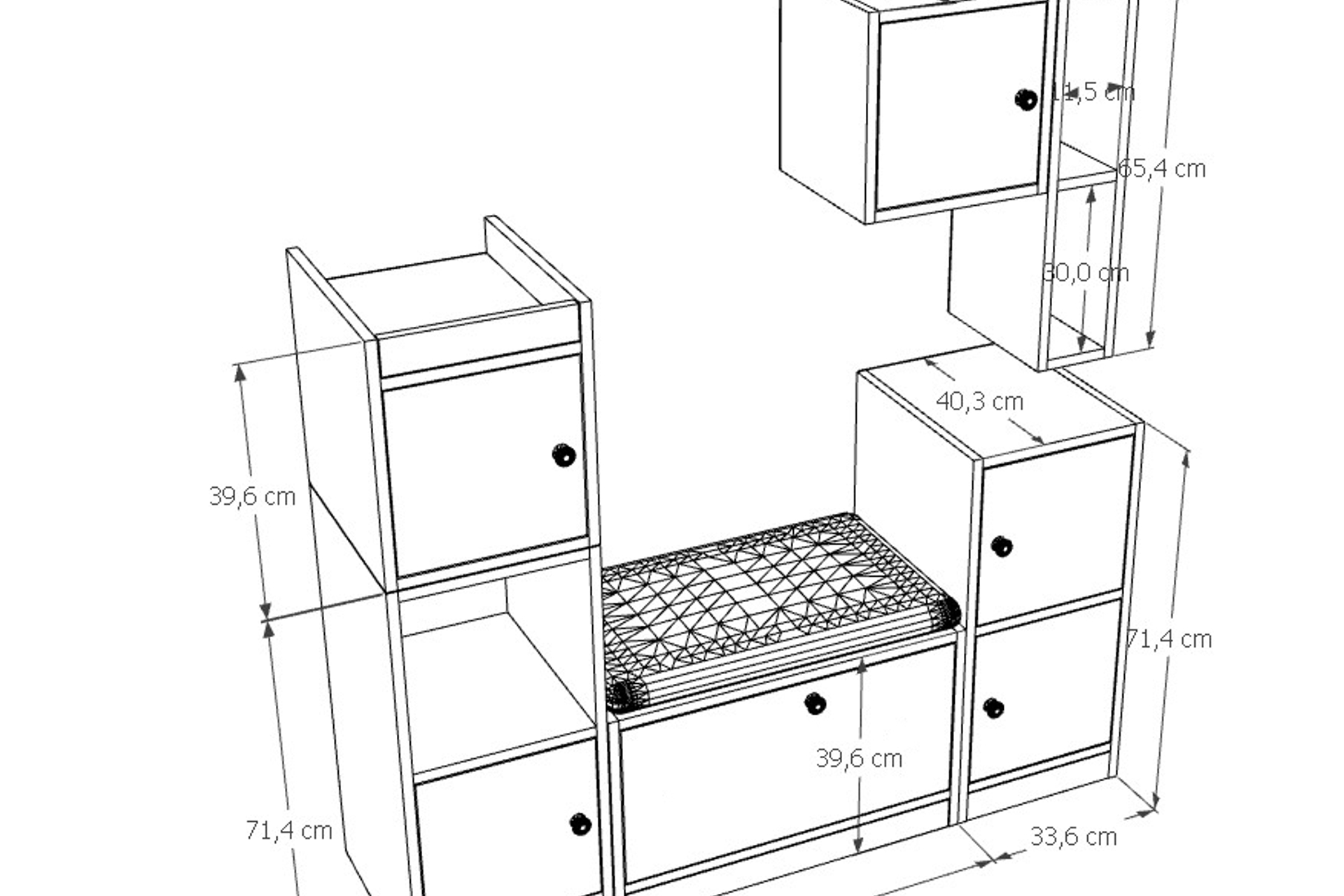 11,5 cm
65,4 cm
30,0 cm
40,3 cm
39,6 cm
71,4 cm
39,6 cm
71,4 cm
33,6 cm