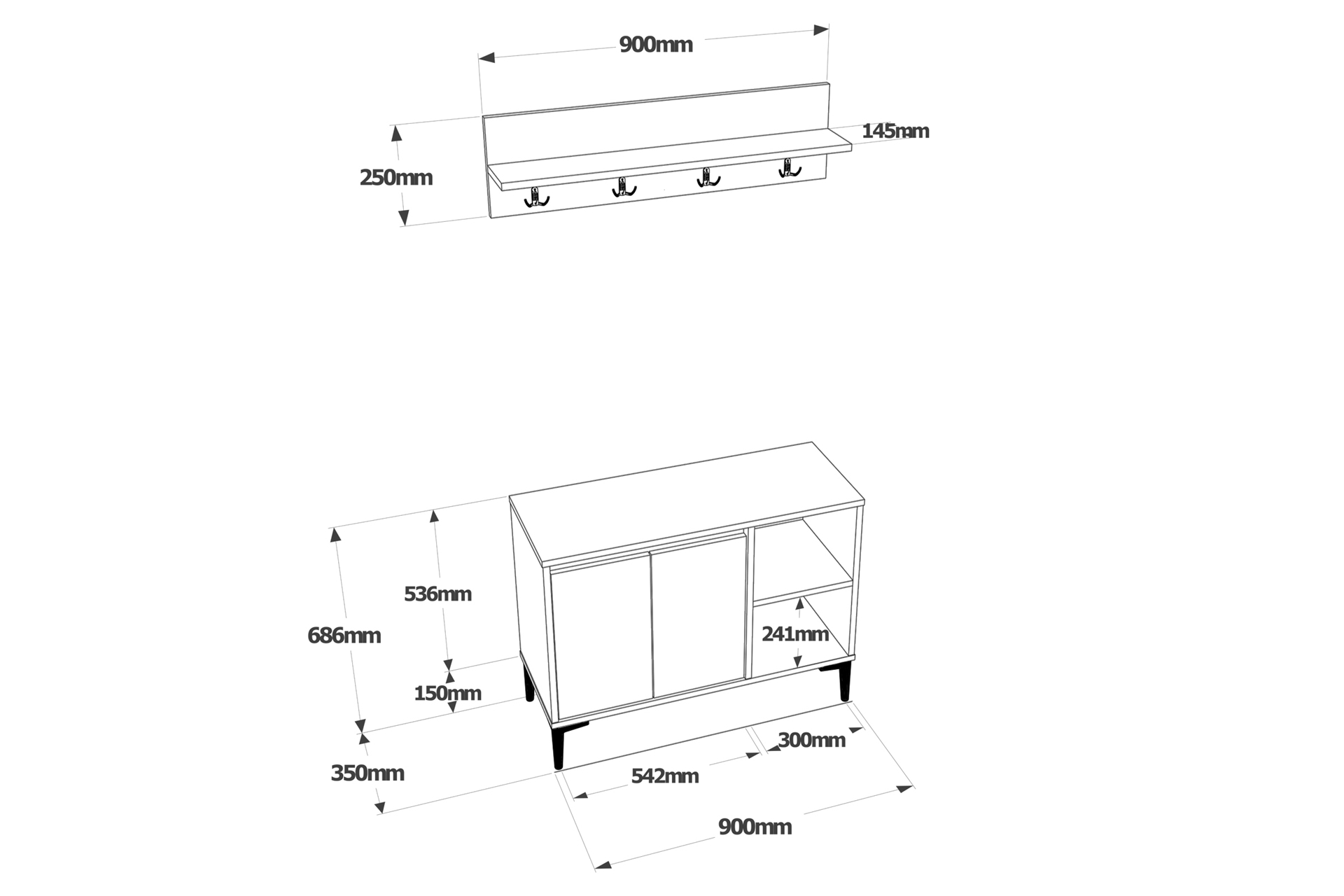 900mm

145mm

250mm

536mm

686mm

241mm

150mm

300mm

350mm

542mm

900mm