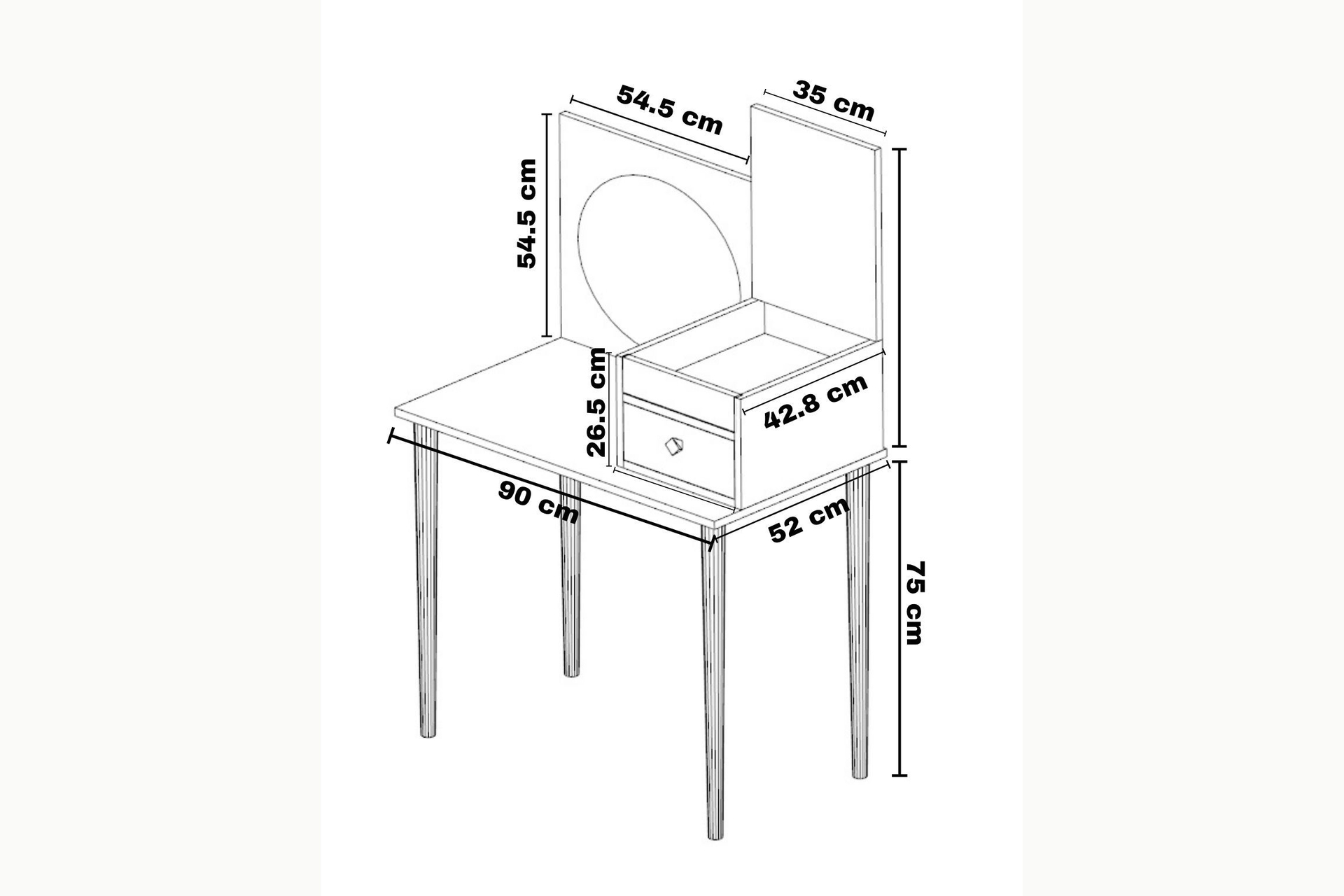 54.5 cm
35 cm
54.5 cm
26.5 cm
42.8 cm
90 cm
52 cm
75 cm