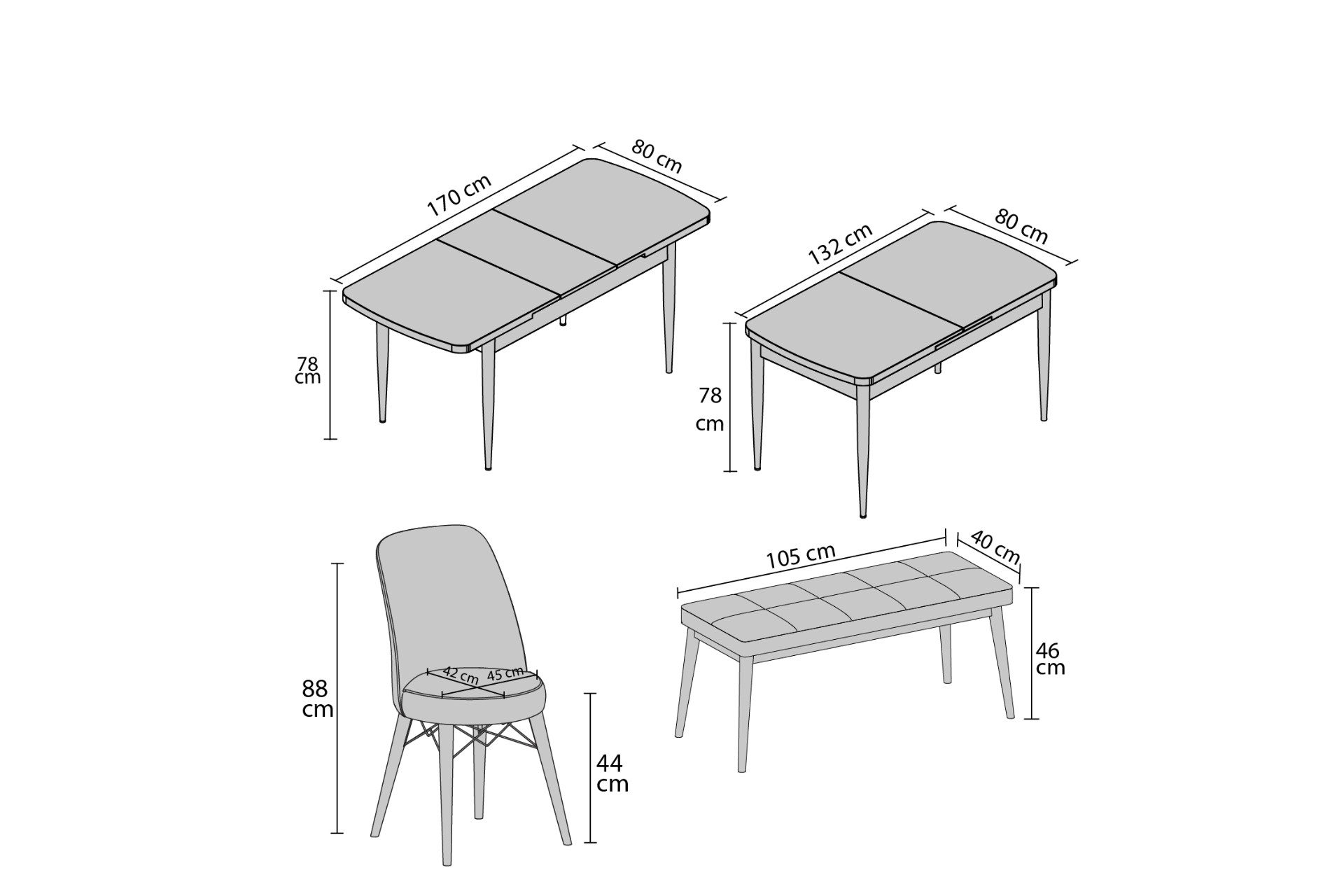 170 cm
80 cm
78 cm
132 cm
80 cm
78 cm
88 cm
42 cm
45 cm
44 cm
105 cm
40 cm
46 cm