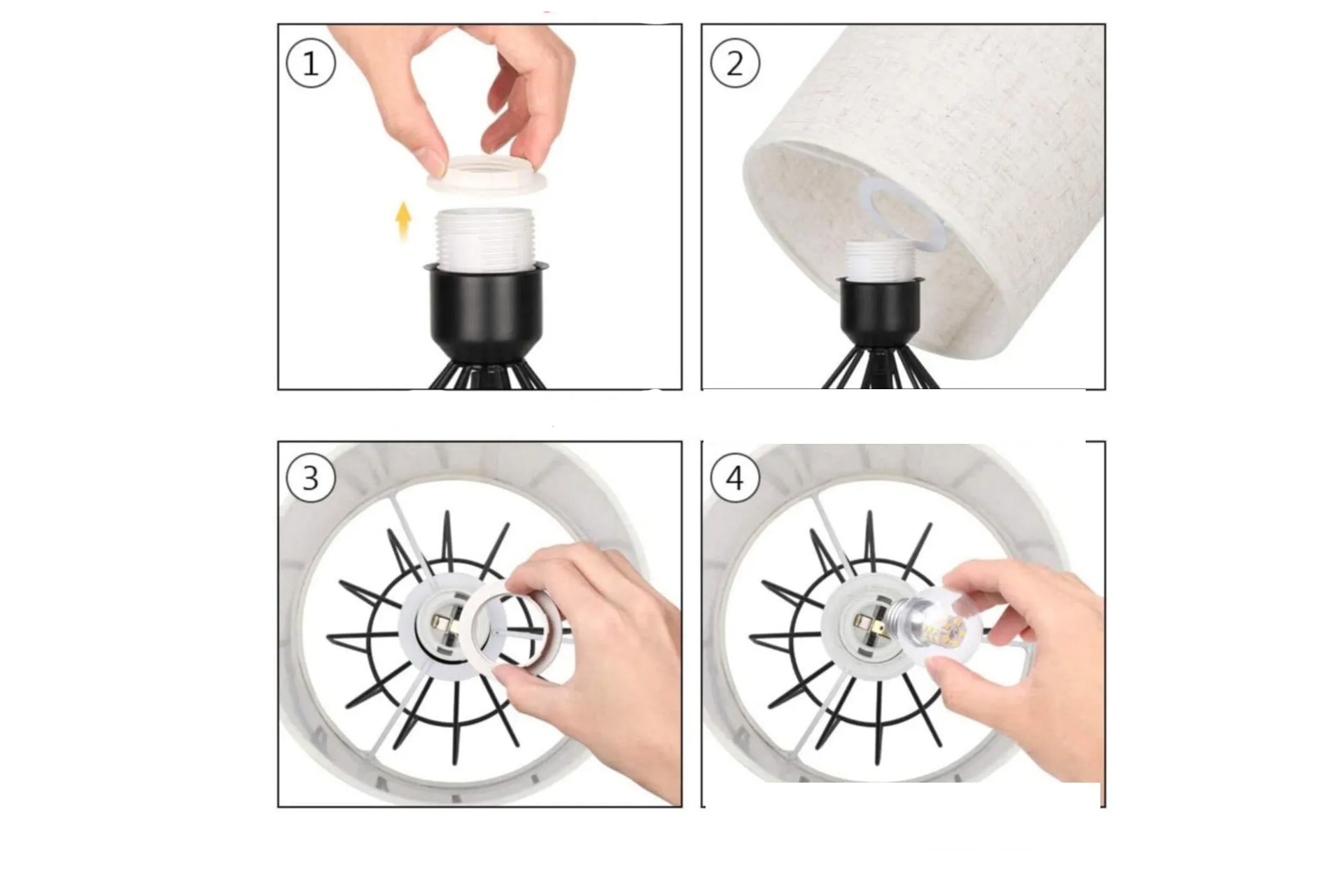 1

2

3

4