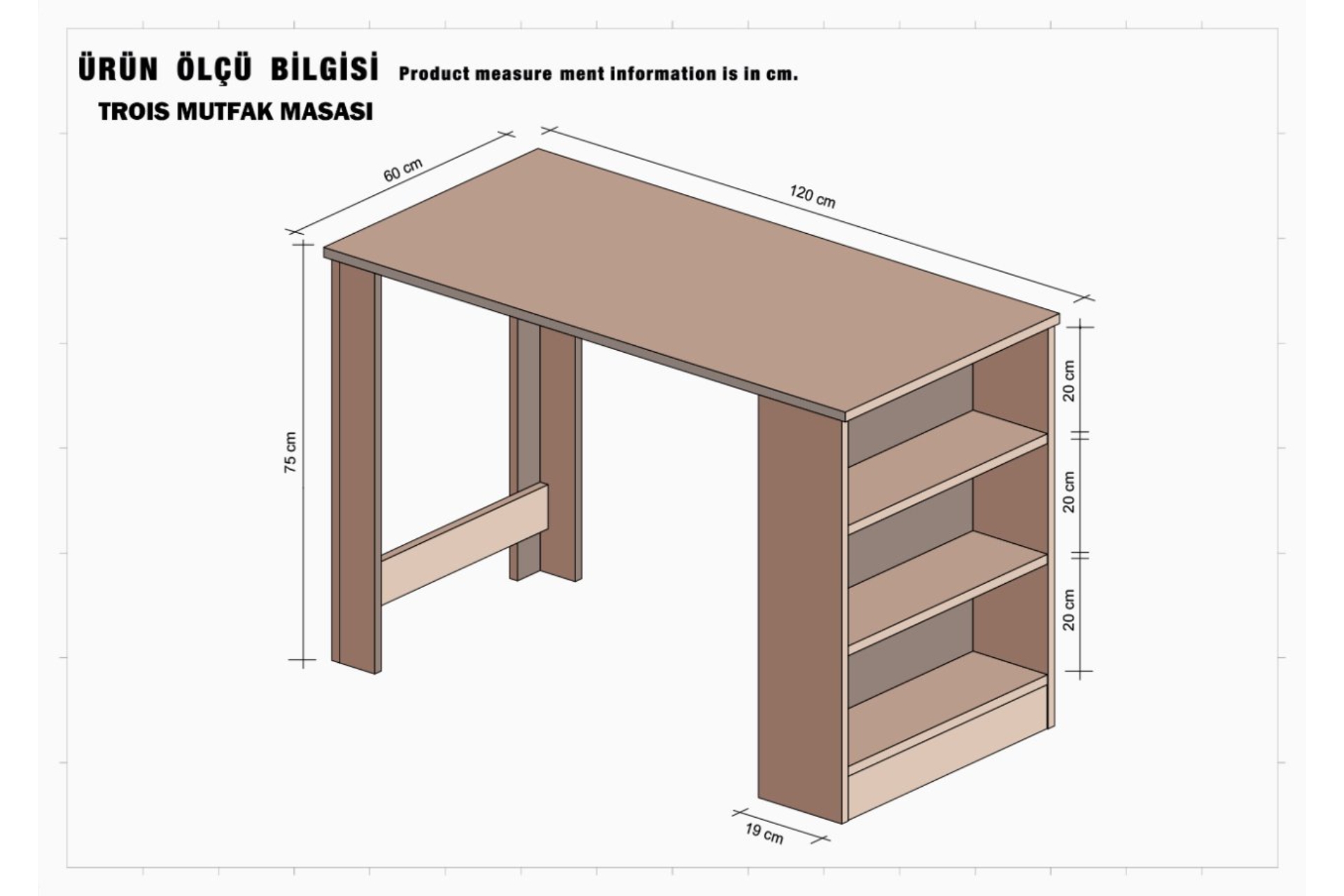 ÜRÜN ÖLÇÜ BİLGİSİ Product measure ment information is in cm.

TROIS MUTFAK MASASI

60 cm

120 cm

75 cm

20 cm

20 cm

20 cm

19 cm