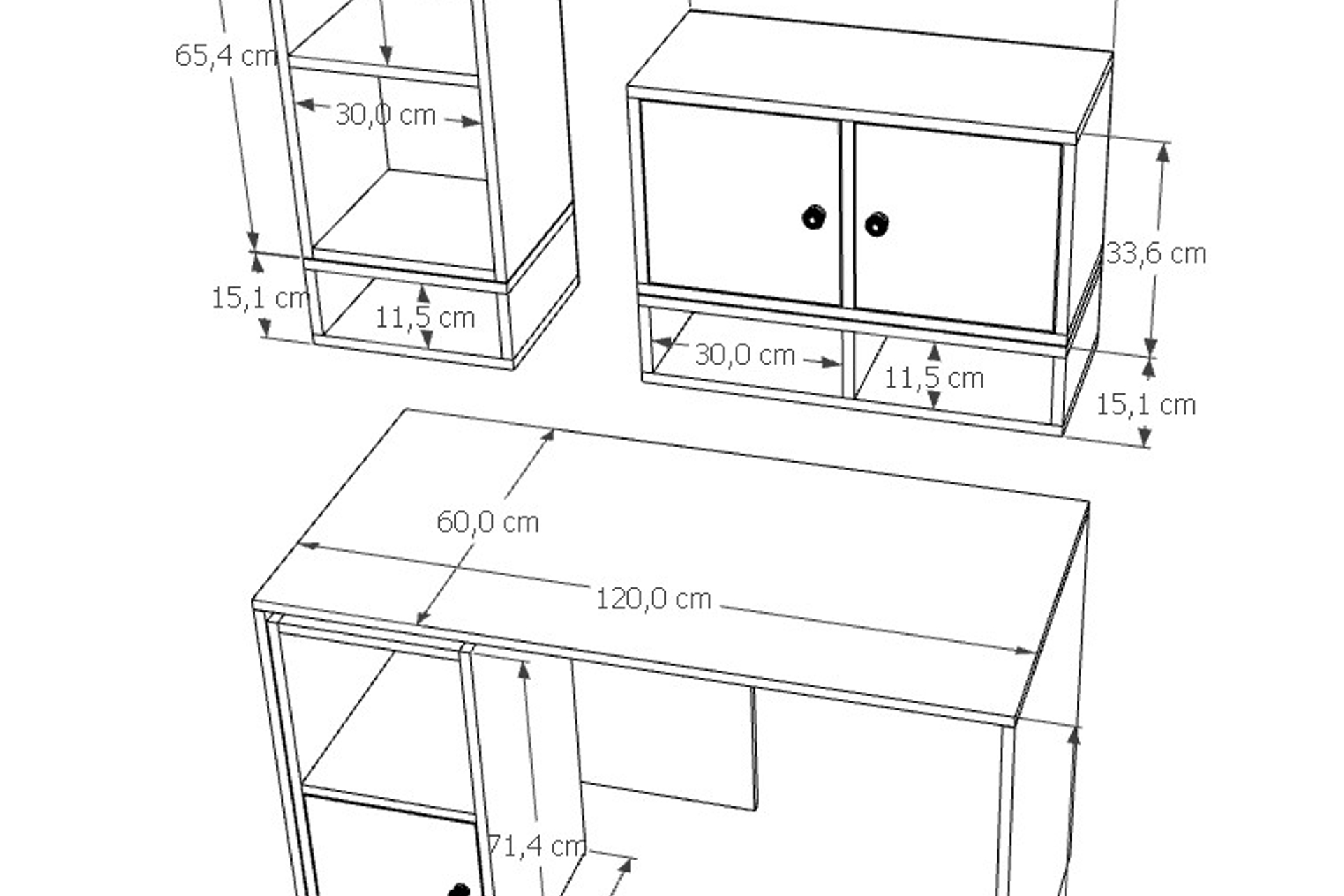 65,4 cm
30,0 cm
15,1 cm
11,5 cm
33,6 cm
30,0 cm
11,5 cm
15,1 cm
60,0 cm
120,0 cm
71,4 cm