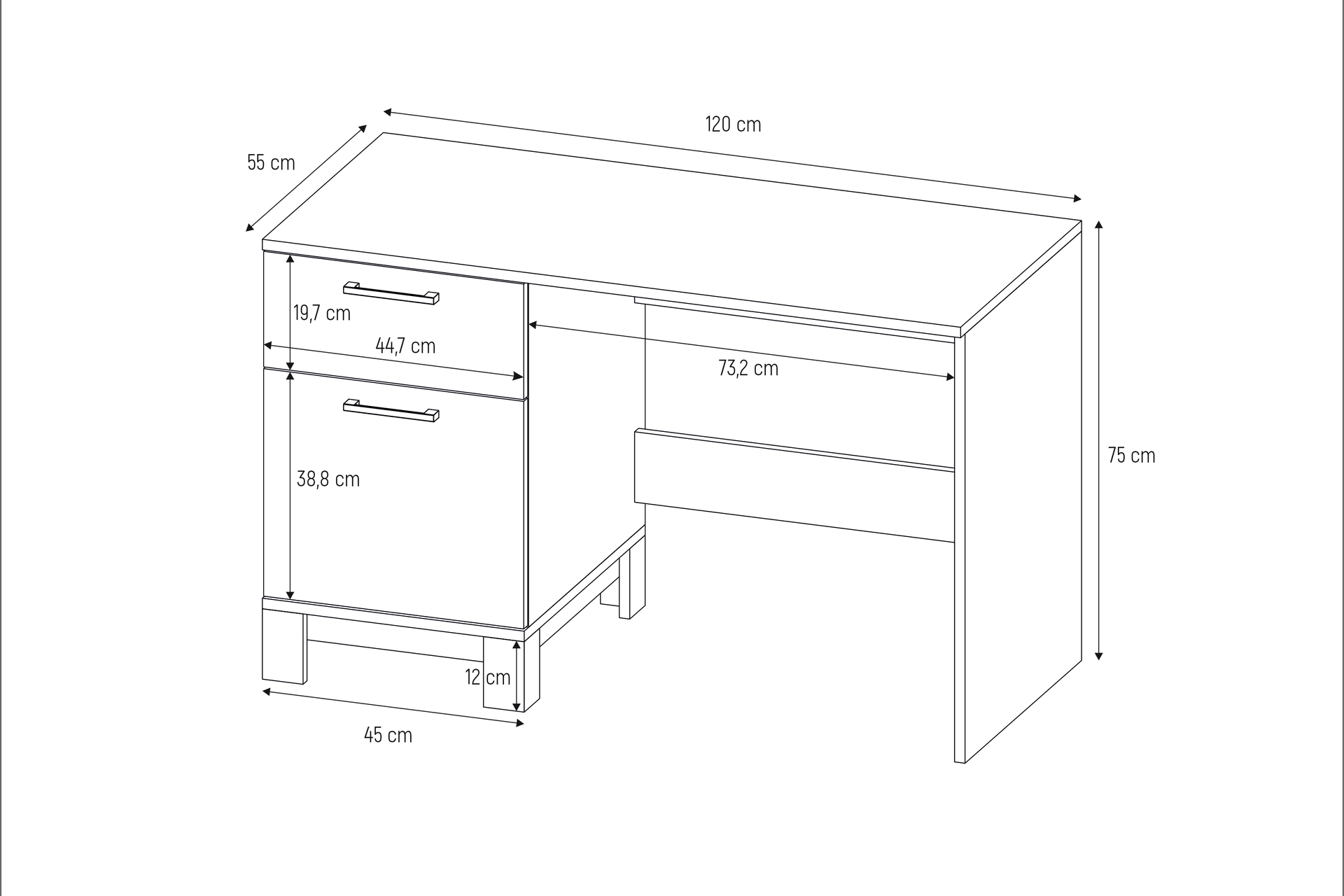 120 cm

55 cm

19,7 cm

44,7 cm

73,2 cm

75 cm

38,8 cm

12 cm

45 cm