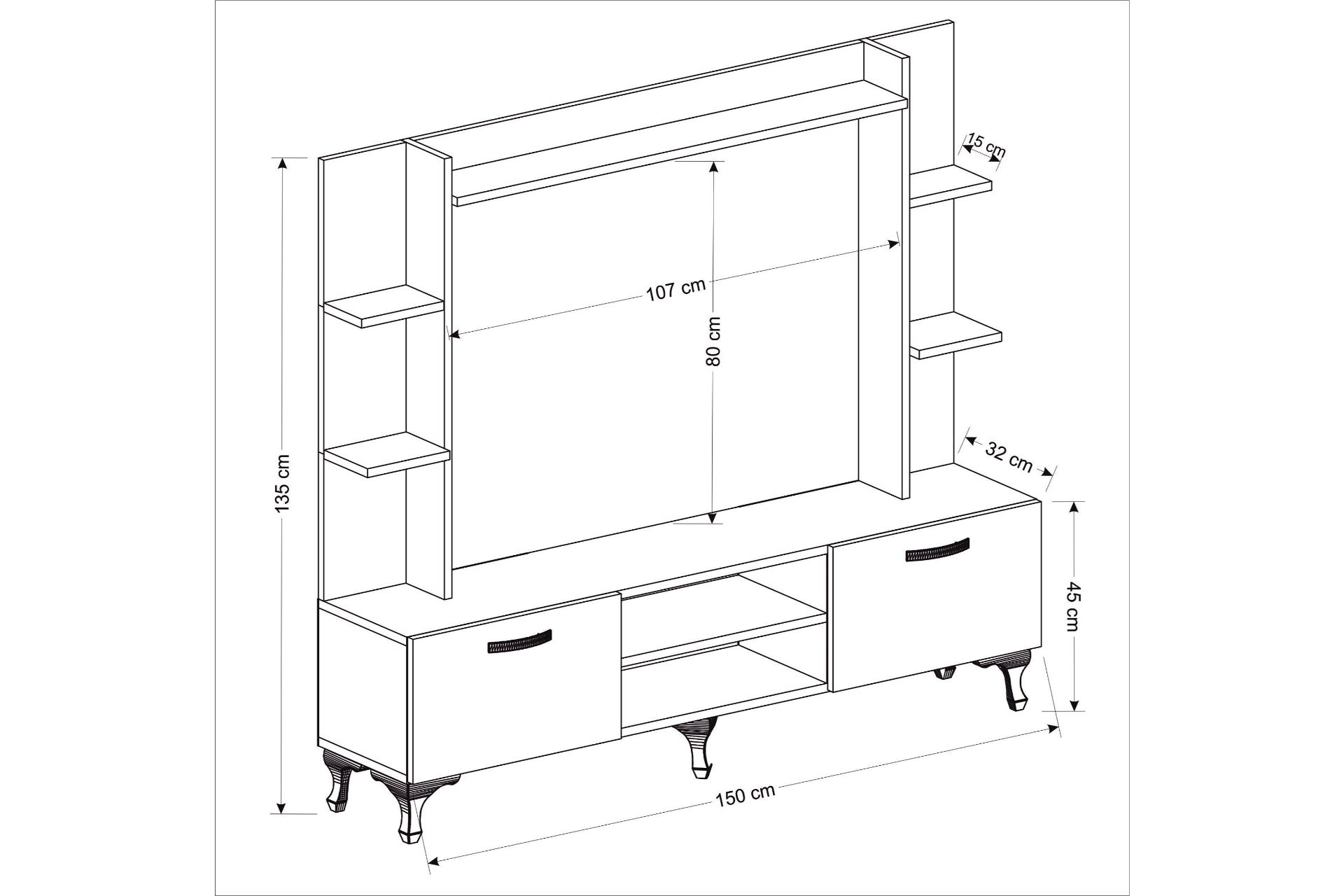 15 cm
107 cm
80 cm
135 cm
32 cm
45 cm
150 cm