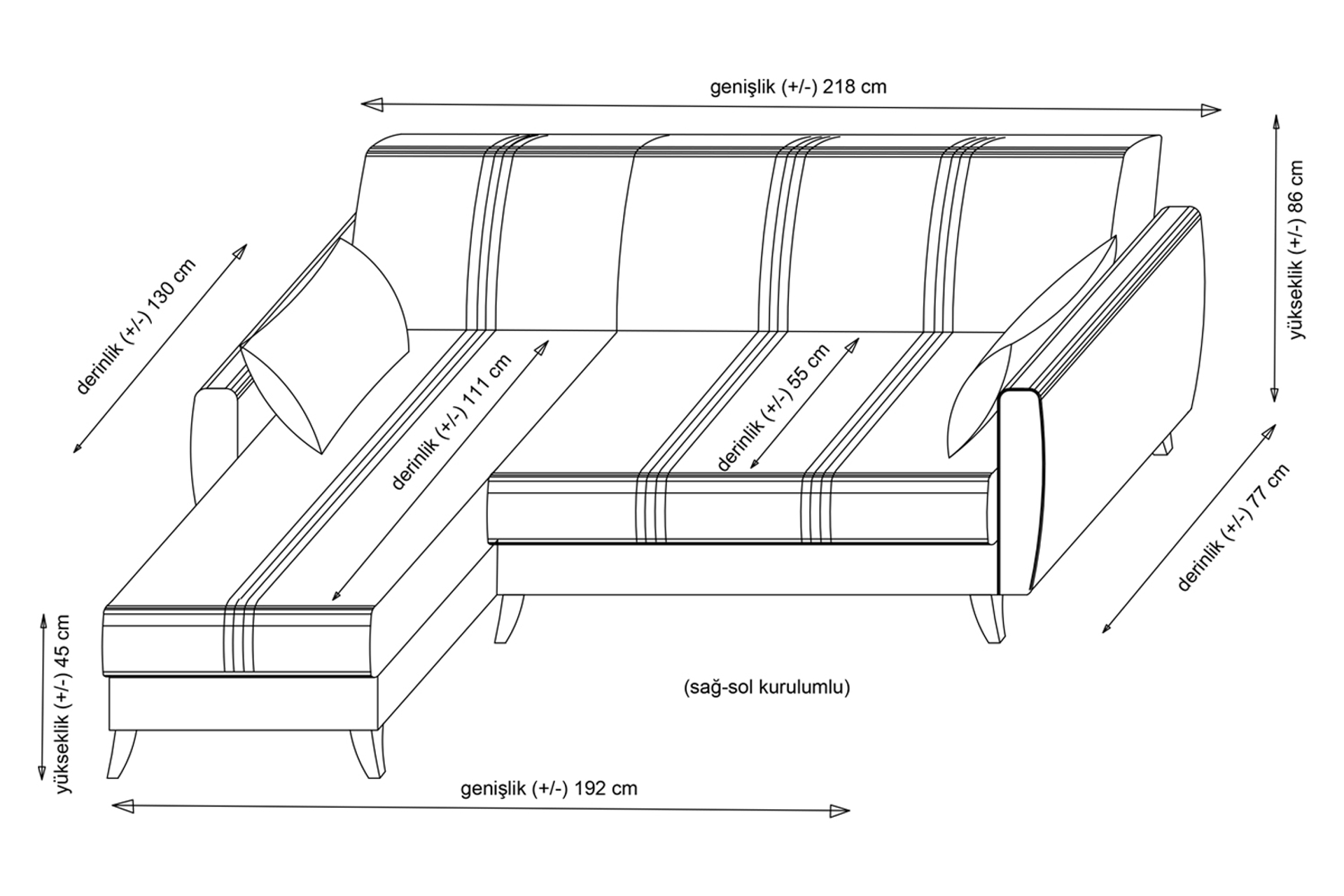 genişlik (+/-) 218 cm

yükseklik (+/-) 86 cm

derinlik (+/-) 130 cm

derinlik (+/-) 111 cm

derinlik (+/-) 55 cm

derinlik (+/-) 77 cm

yükseklik (+/-) 45 cm

(sağ-sol kurulumlu)

genişlik (+/-) 192 cm