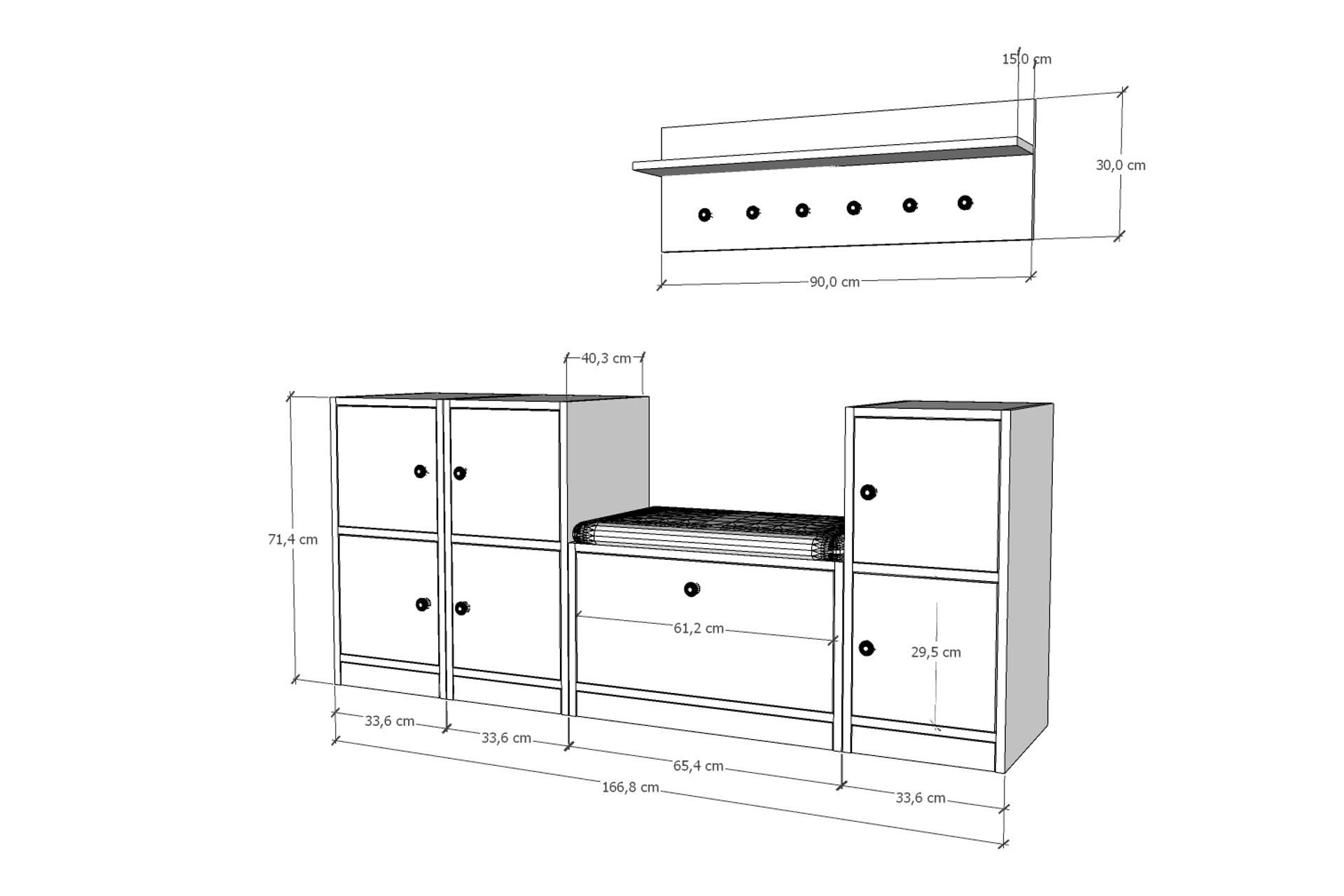 15,0 cm
30,0 cm
90,0 cm
40,3 cm
71,4 cm
61,2 cm
29,5 cm
33,6 cm
33,6 cm
65,4 cm
166,8 cm
33,6 cm