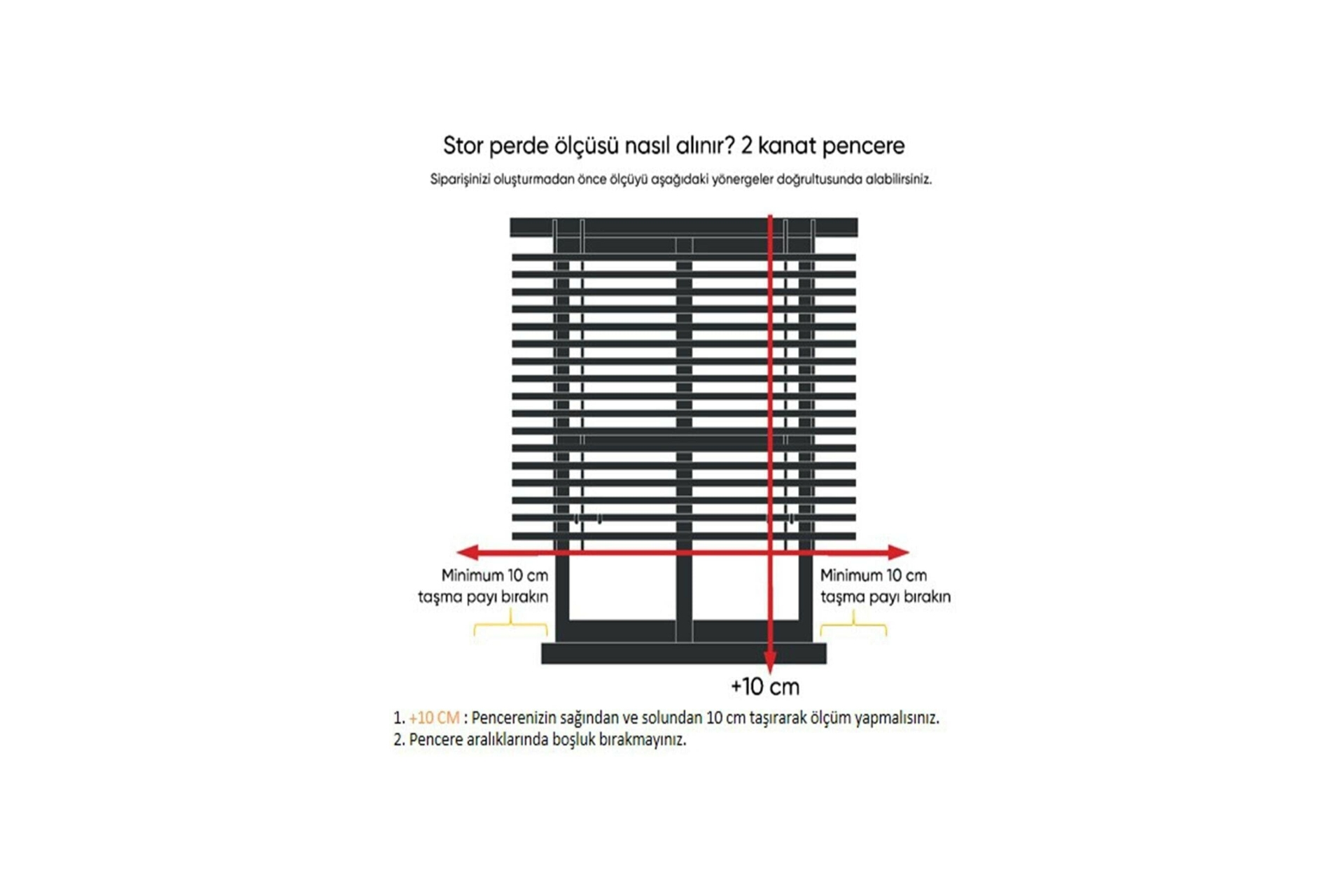 Stor perde ölçüsü nasıl alınır? 2 kanat pencere

Siparişinizi oluşturmadan önce ölçüyü aşağıdaki yönergeler doğrultusunda alabilirsiniz.

Minimum 10 cm taşma payı bırakın

Minimum 10 cm taşma payı bırakın

+10 cm

1. +10 CM : Pencerenizin sağından ve solundan 10 cm taşırarak ölçüm yapmalısınız.
2. Pencere aralıklarında boşluk bırakmayınız.