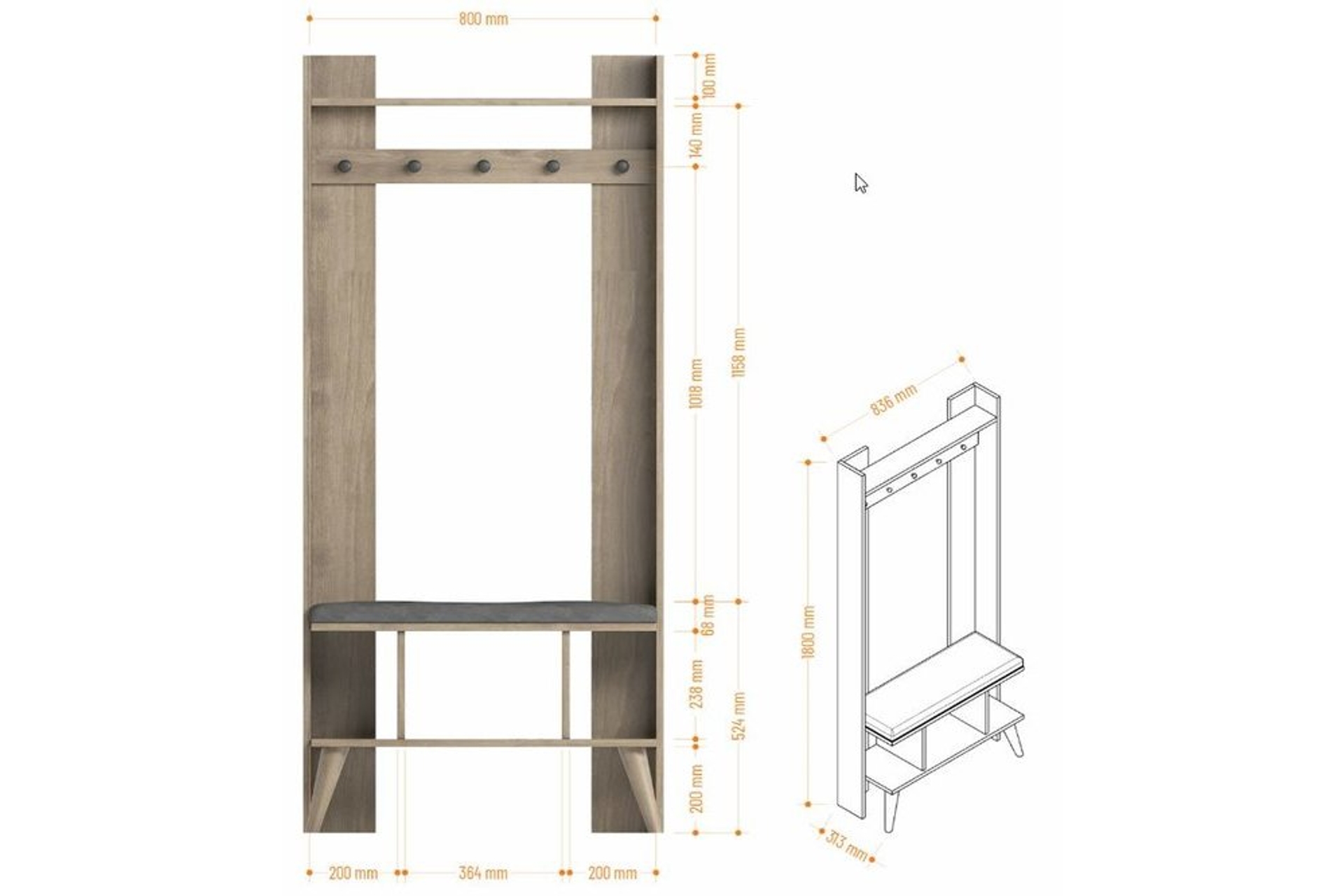 800 mm

100 mm
140 mm
1018 mm
1158 mm
68 mm
238 mm
524 mm
200 mm

200 mm
364 mm
200 mm

836 mm
1800 mm
313 mm