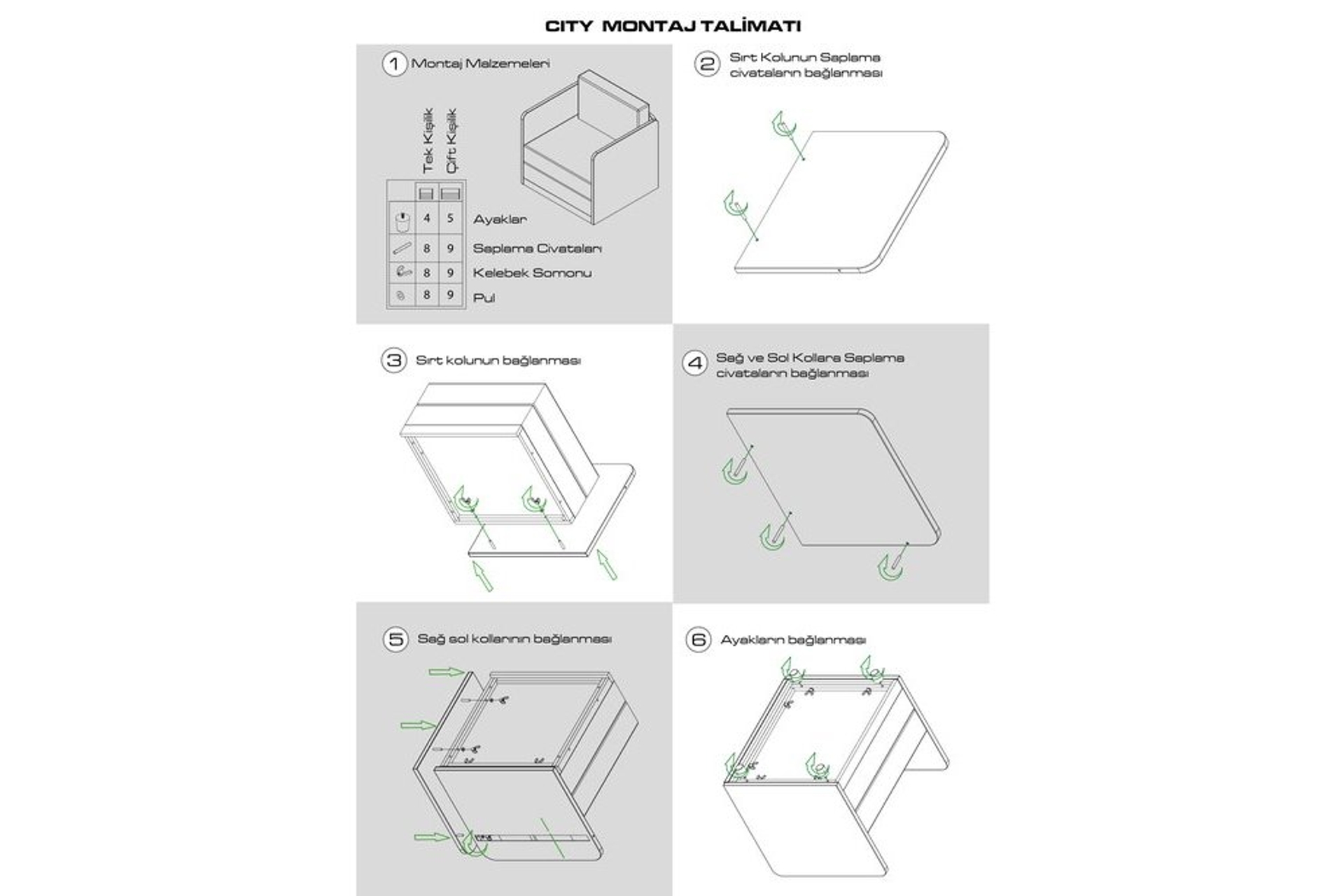 CITY MONTAJ TALİMATI

1 Montaj Malzemeleri

|  | Tek Kişilik | Çift Kişilik |  |
|---|---|---|---|
|  | 4 | 5 | Ayaklar |
|  | 8 | 9 | Saplama Civataları |
|  | 8 | 9 | Kelebek Somonu |
|  | 8 | 9 | Pul |

2 Sırt Kolunun Saplama civataların bağlanması

3 Sırt kolunun bağlanması

4 Sağ ve Sol Kollara Saplama civataların bağlanması

5 Sağ sol kollarının bağlanması

6 Ayakların bağlanması