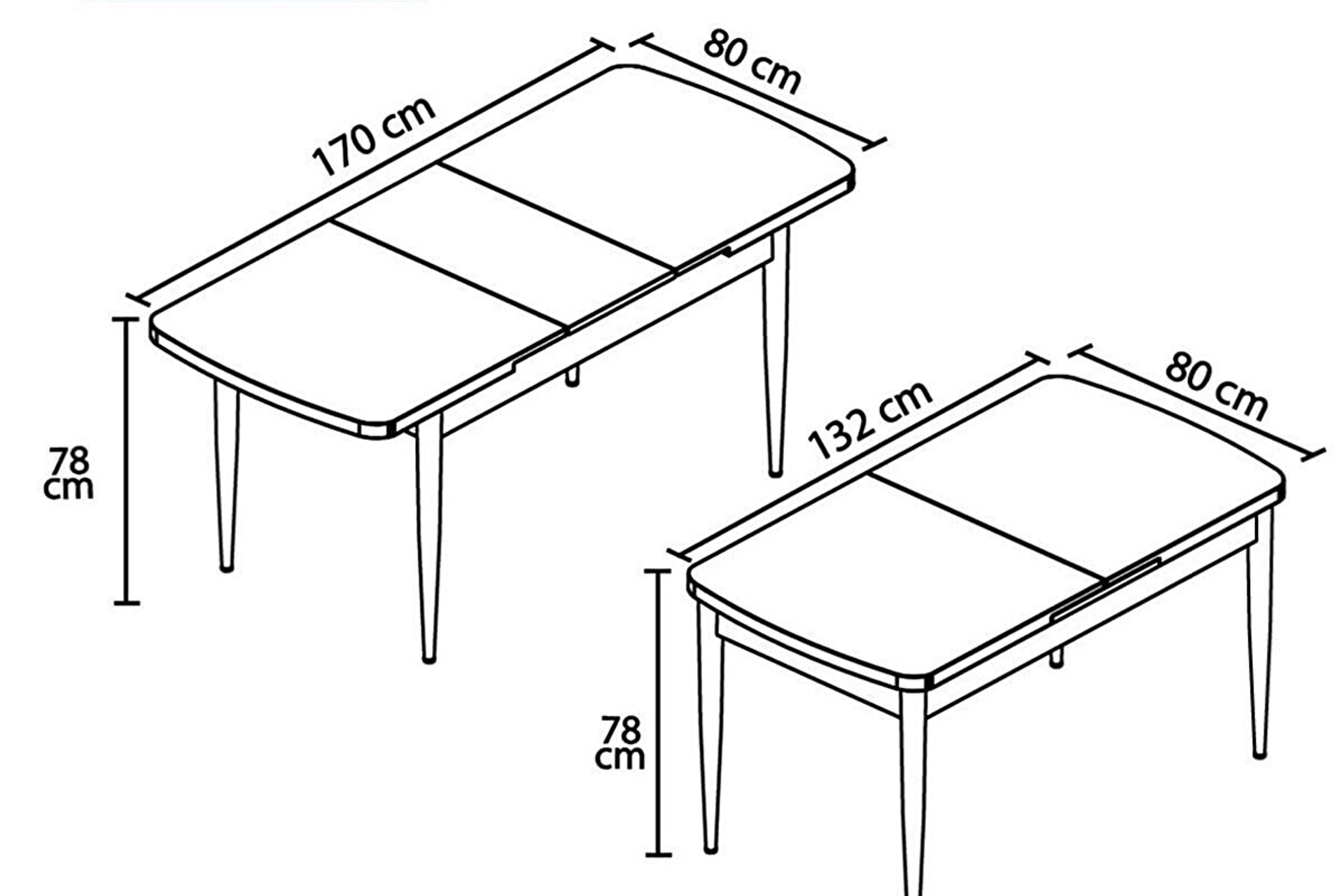 170 cm
80 cm
78 cm
132 cm
80 cm
78 cm