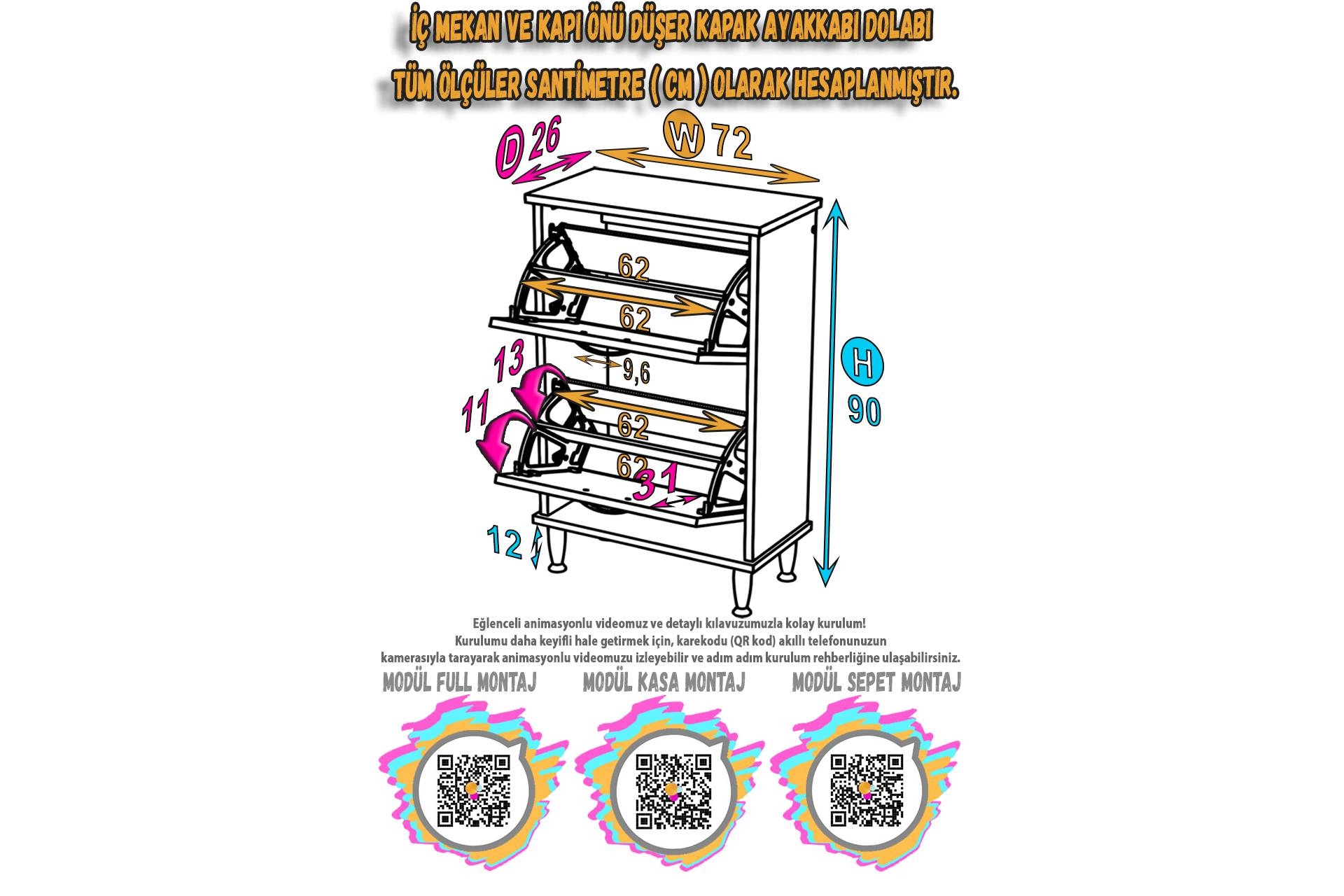 İÇ MEKAN VE KAPI ÖNÜ DÜŞER KAPAK AYAKKABI DOLABI
TÜM ÖLÇÜLER SANTİMETRE ( CM ) OLARAK HESAPLANMIŞTIR.

D 26
W 72
62
62
13
9,6
11
62
62
31
12
H
90

Eğlenceli animasyonlu videomuz ve detaylı kılavuzumuzla kolay kurulum!
Kurulumu daha keyifli hale getirmek için, karekodu (QR kod) akıllı telefonunuzun kamerasıyla tarayarak animasyonlu videomuzu izleyebilir ve adım adım kurulum rehberliğine ulaşabilirsiniz.

MODÜL FULL MONTAJ
MODÜL KASA MONTAJ
MODÜL SEPET MONTAJ