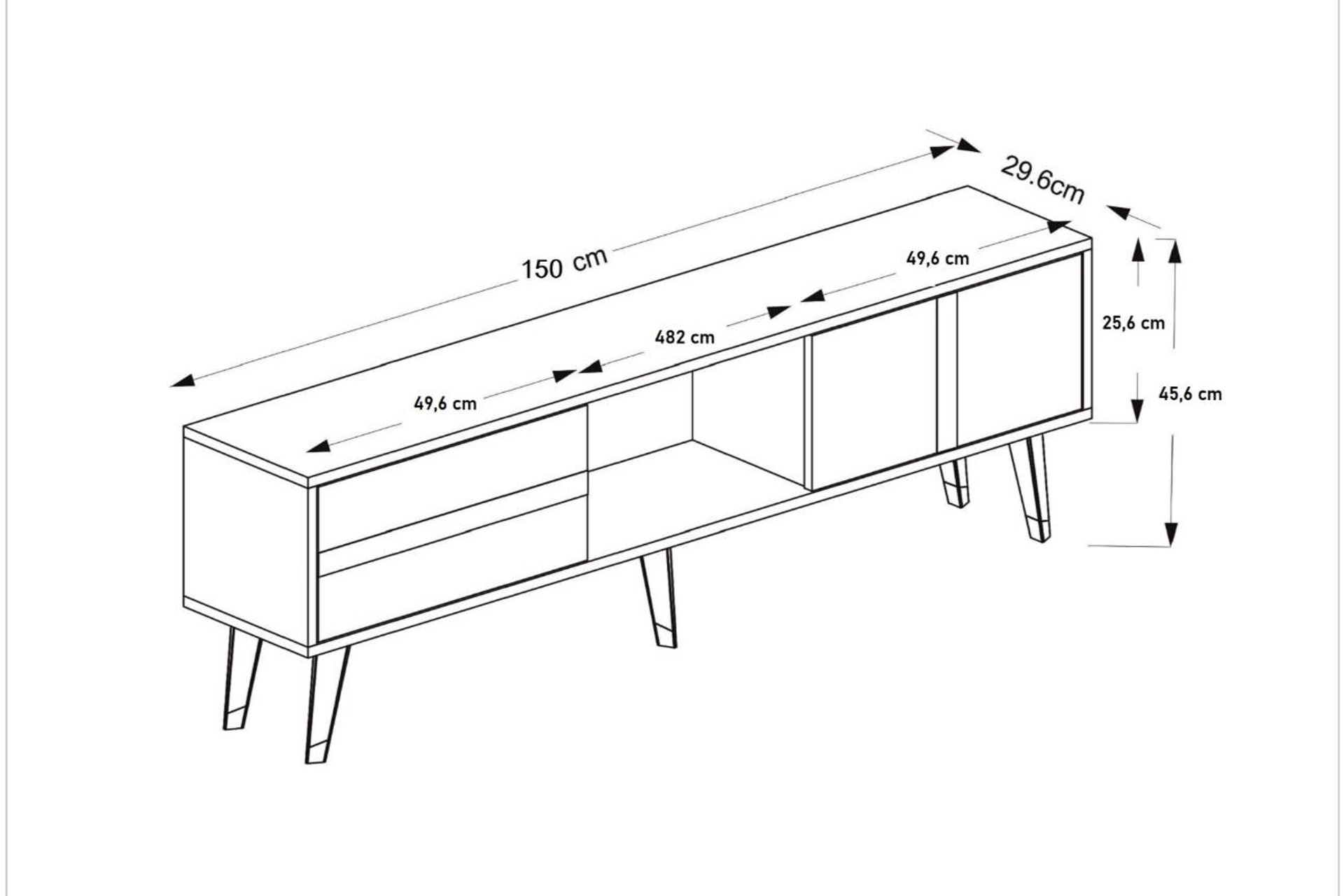 150 cm

29.6cm

49,6 cm

482 cm

49,6 cm

25,6 cm

45,6 cm