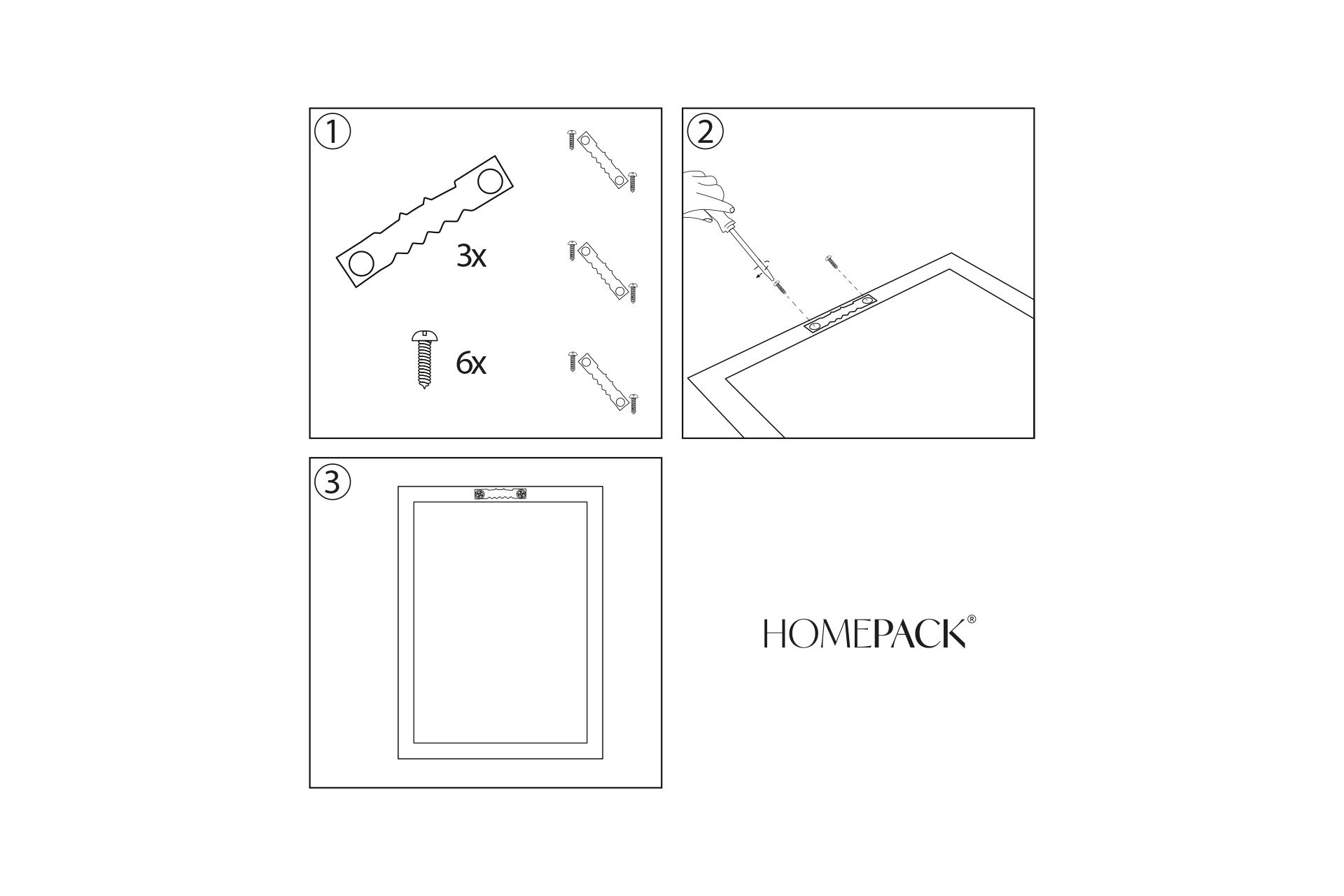 1

3x

6x

2

3

HOMEPACK®