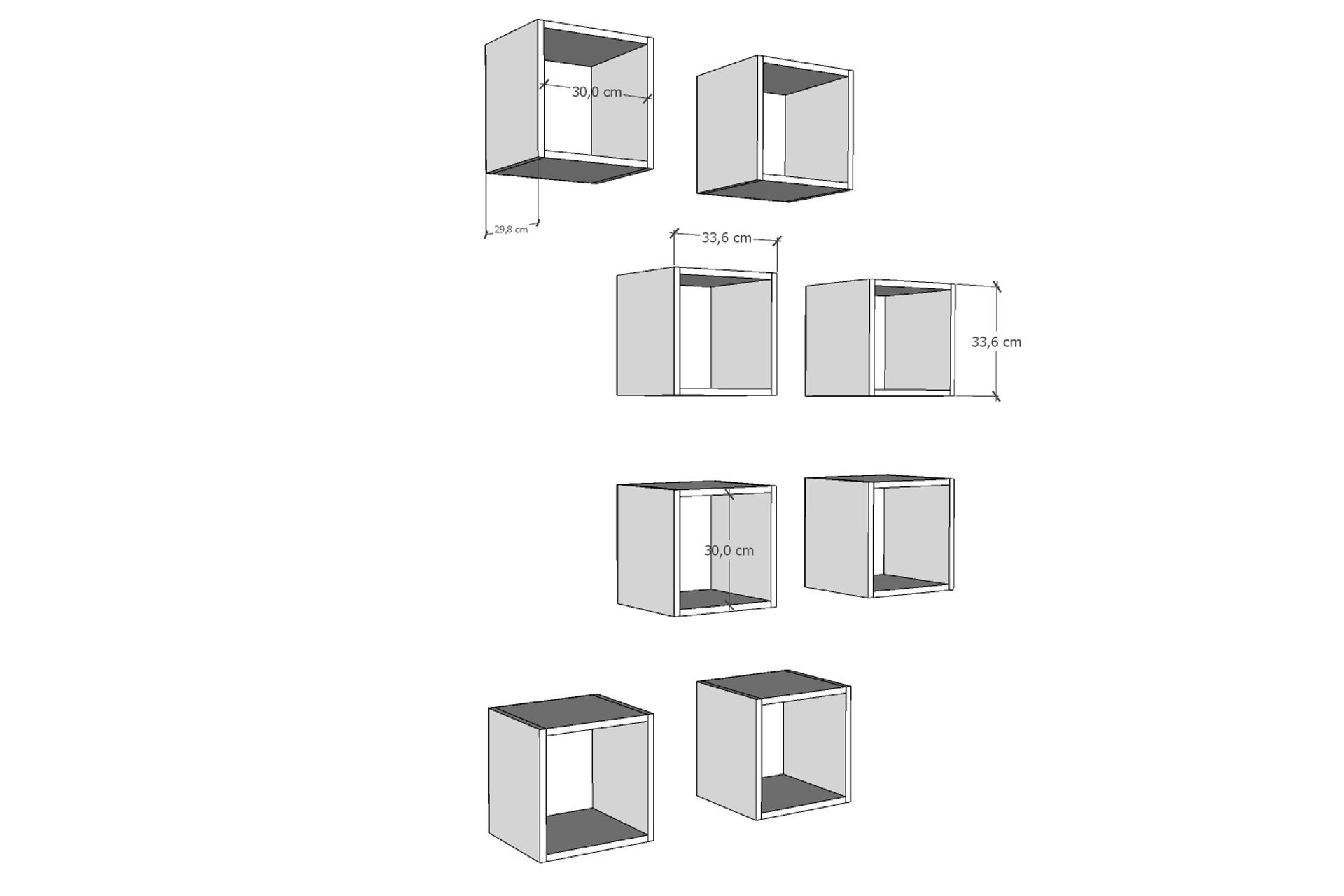 30,0 cm

29,8 cm

33,6 cm

33,6 cm

30,0 cm