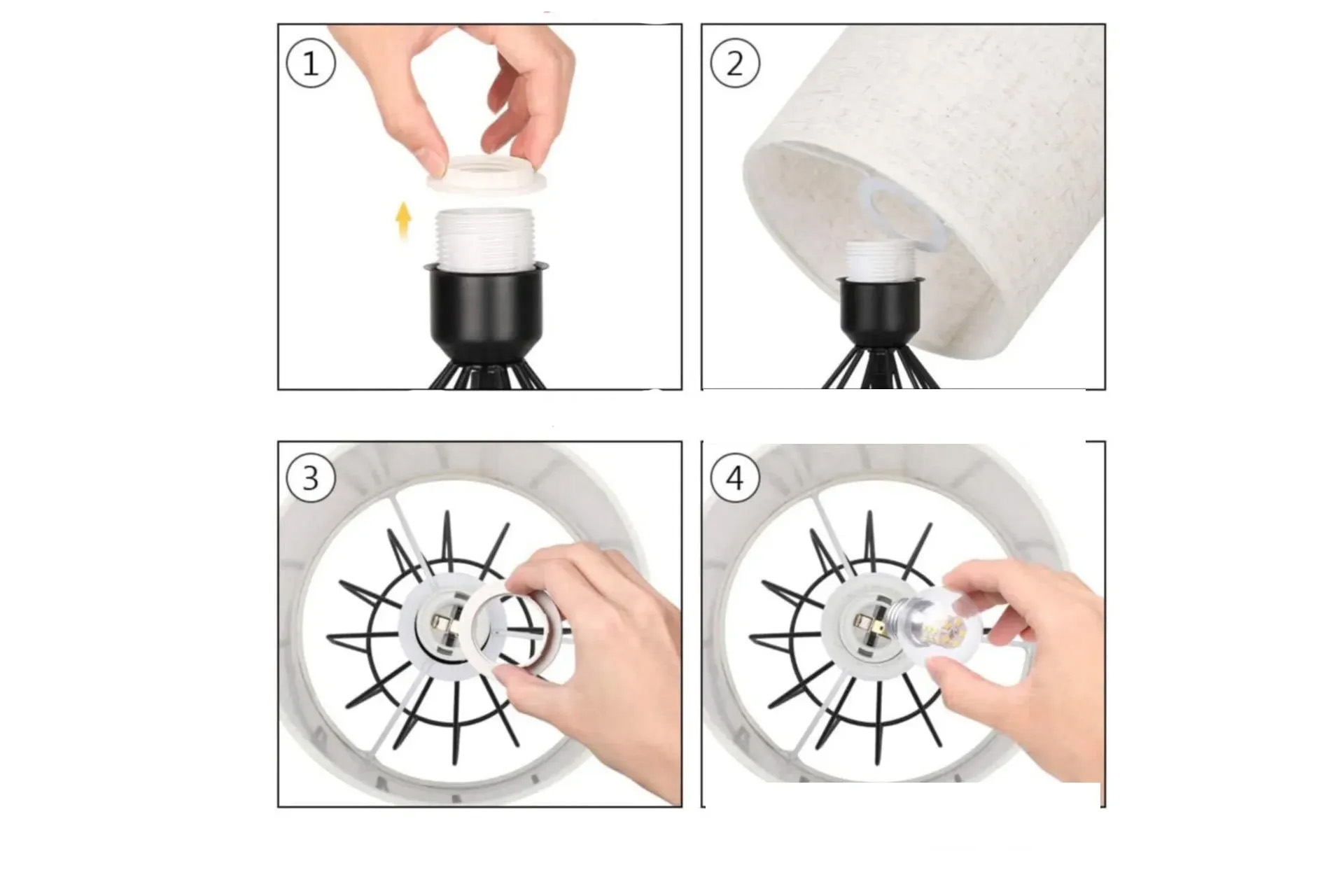 1

2

3

4