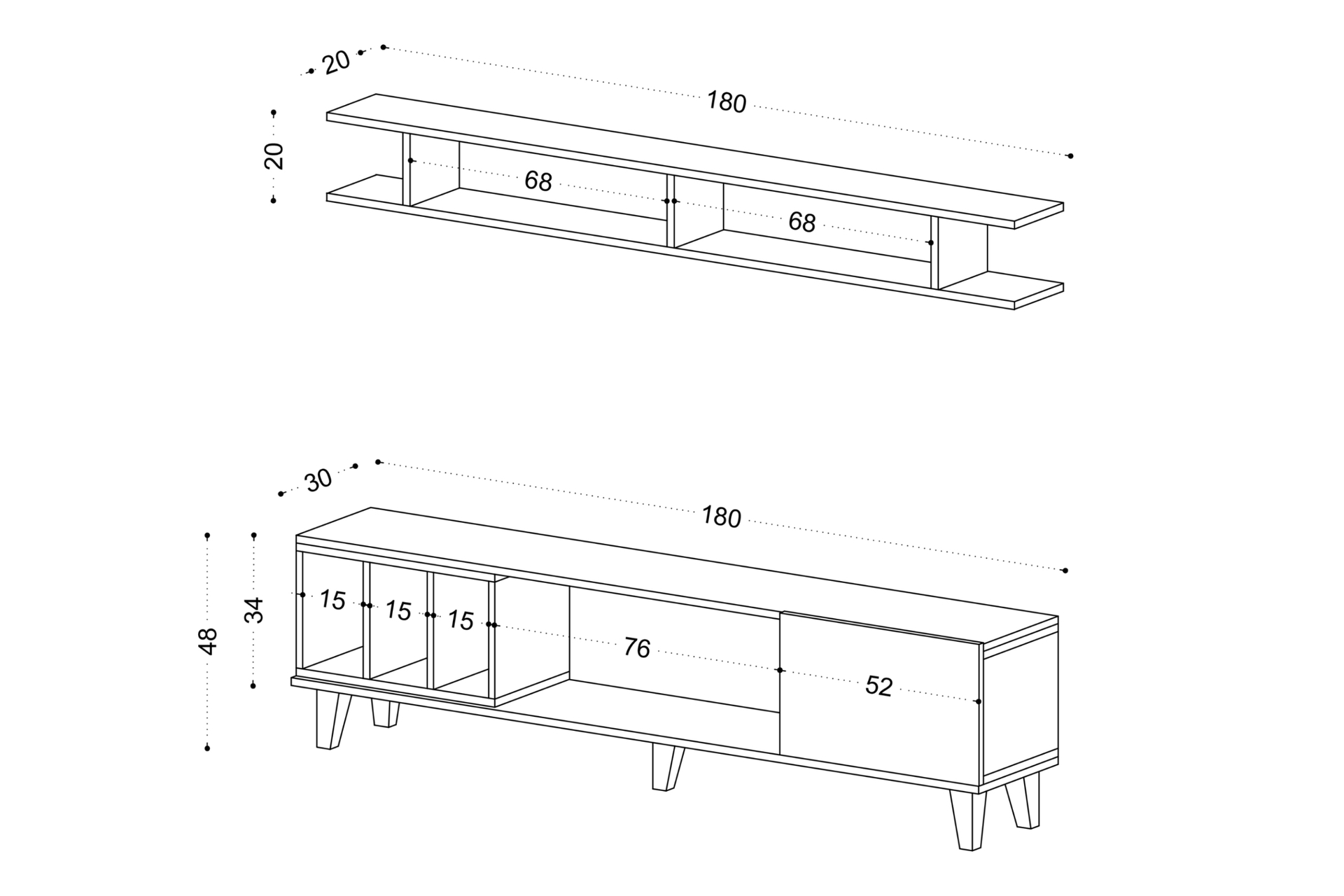 20
180
20
68
68

30
180
48
34
15
15
15
76
52