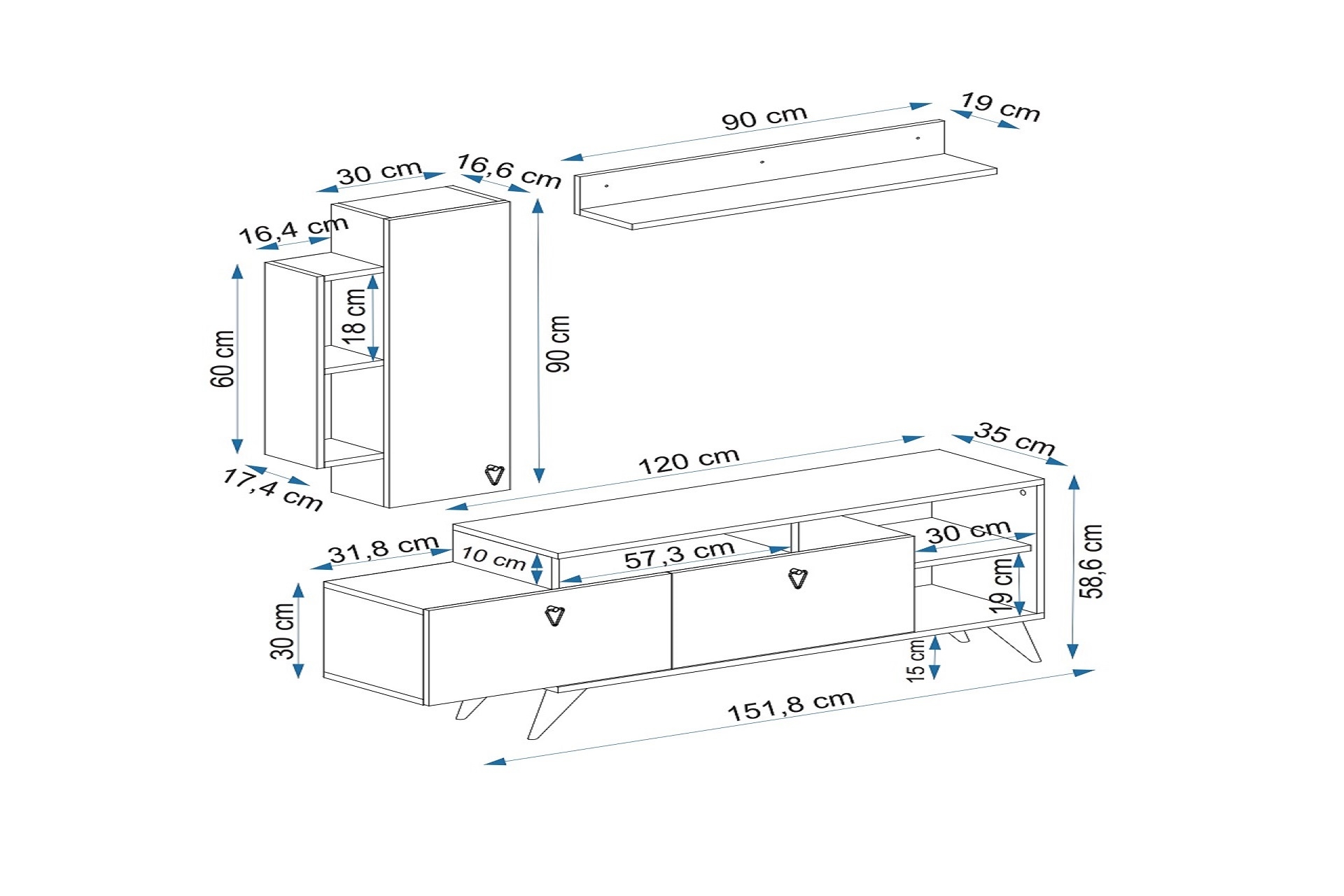 90 cm
19 cm
30 cm
16,6 cm
16,4 cm
18 cm
60 cm
90 cm
17,4 cm
120 cm
35 cm
31,8 cm
10 cm
57,3 cm
30 cm
19 cm
58,6 cm
30 cm
15 cm
151,8 cm