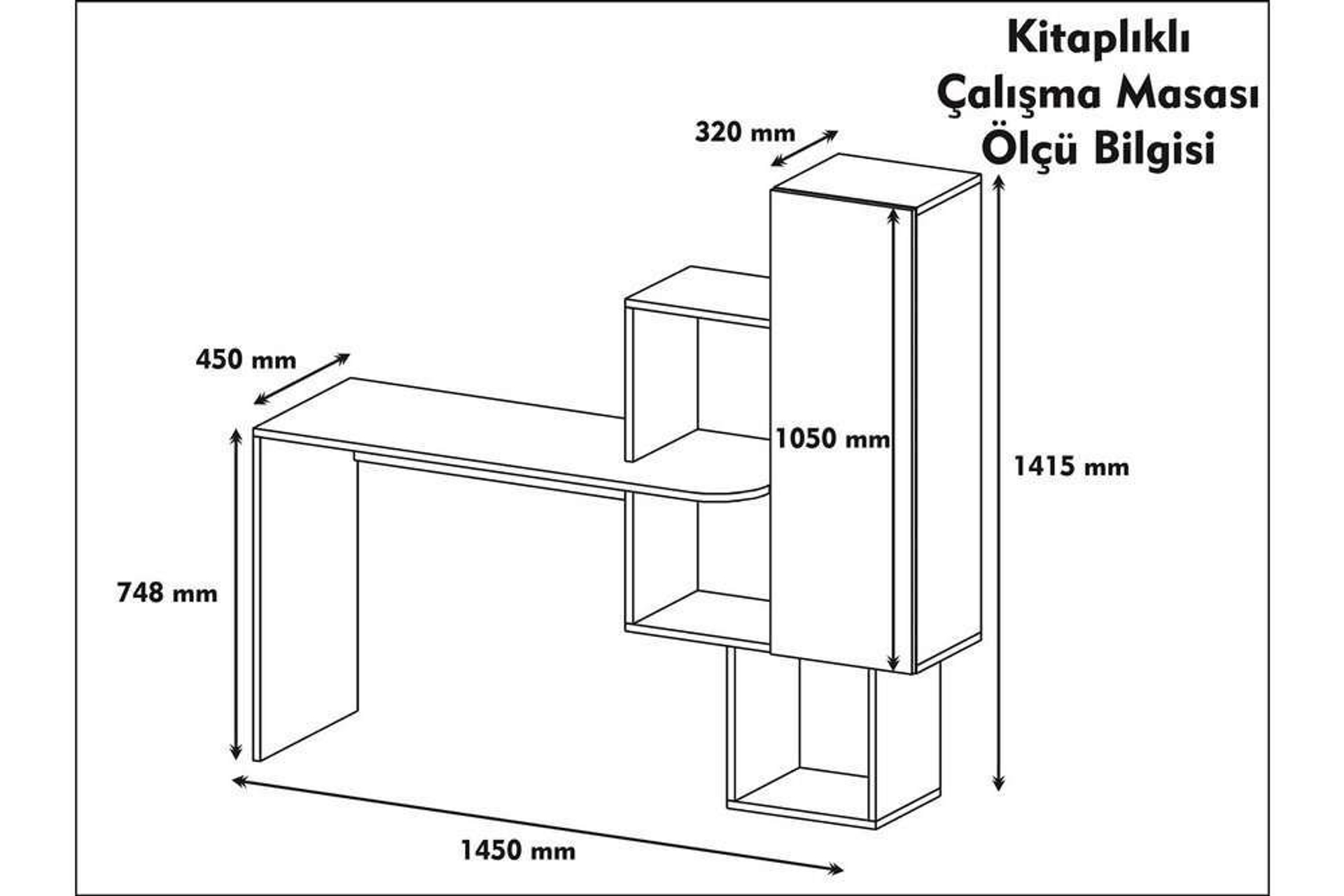 Kitaplıklı
Çalışma Masası
Ölçü Bilgisi

320 mm

450 mm

1050 mm

1415 mm

748 mm

1450 mm