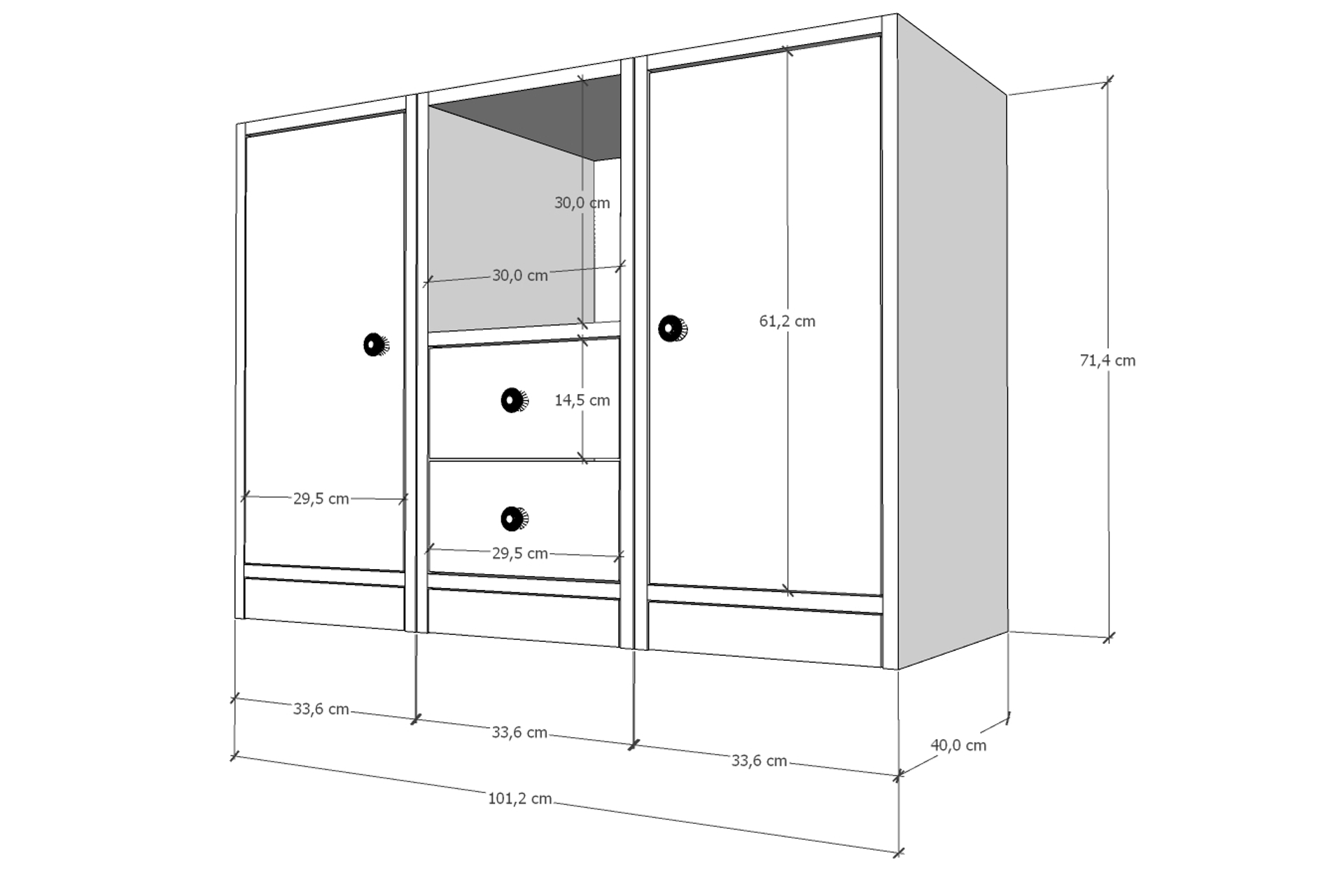 30,0 cm
30,0 cm
61,2 cm
71,4 cm
14,5 cm
29,5 cm
29,5 cm
33,6 cm
33,6 cm
33,6 cm
40,0 cm
101,2 cm