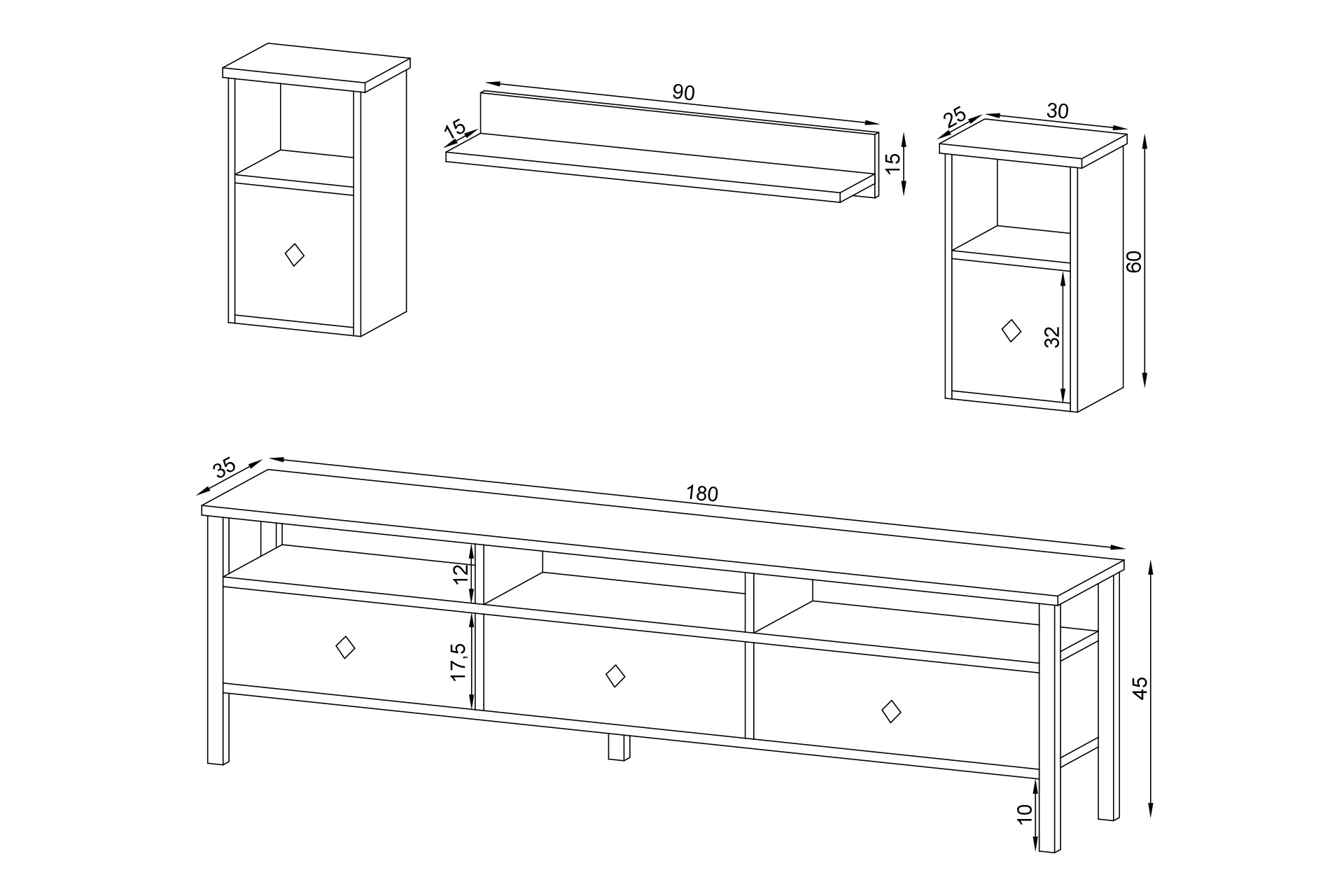 90
15
15
25
30
60
32
35
180
12
17,5
45
10