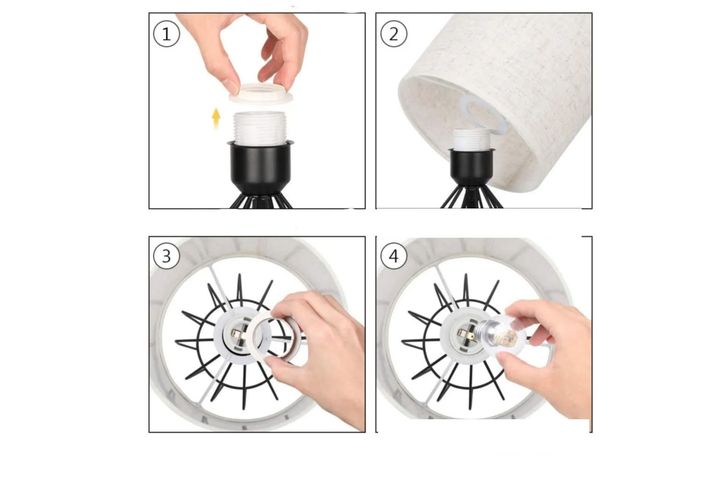 1

2

3

4